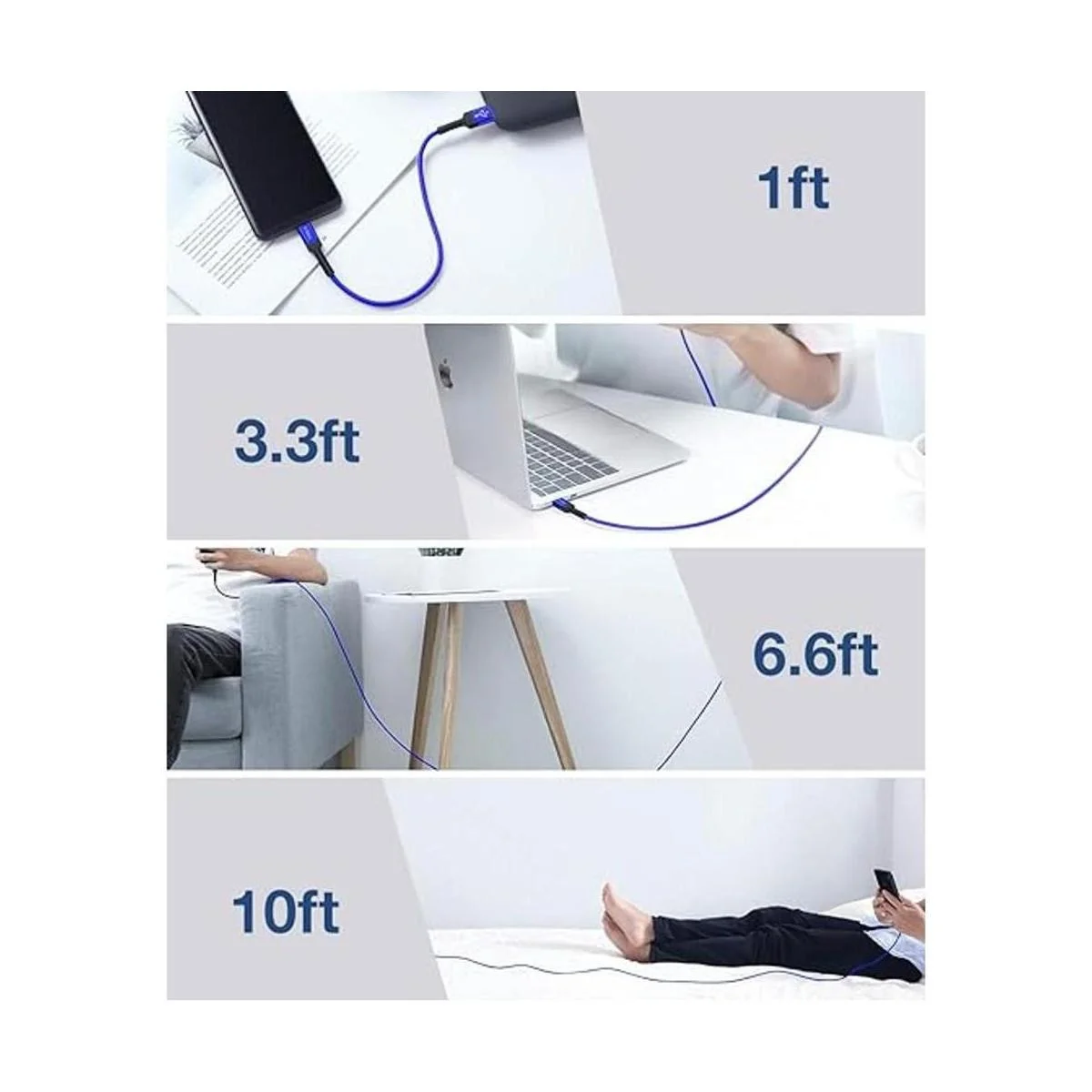 1ft

3.3ft

6.6ft

10ft