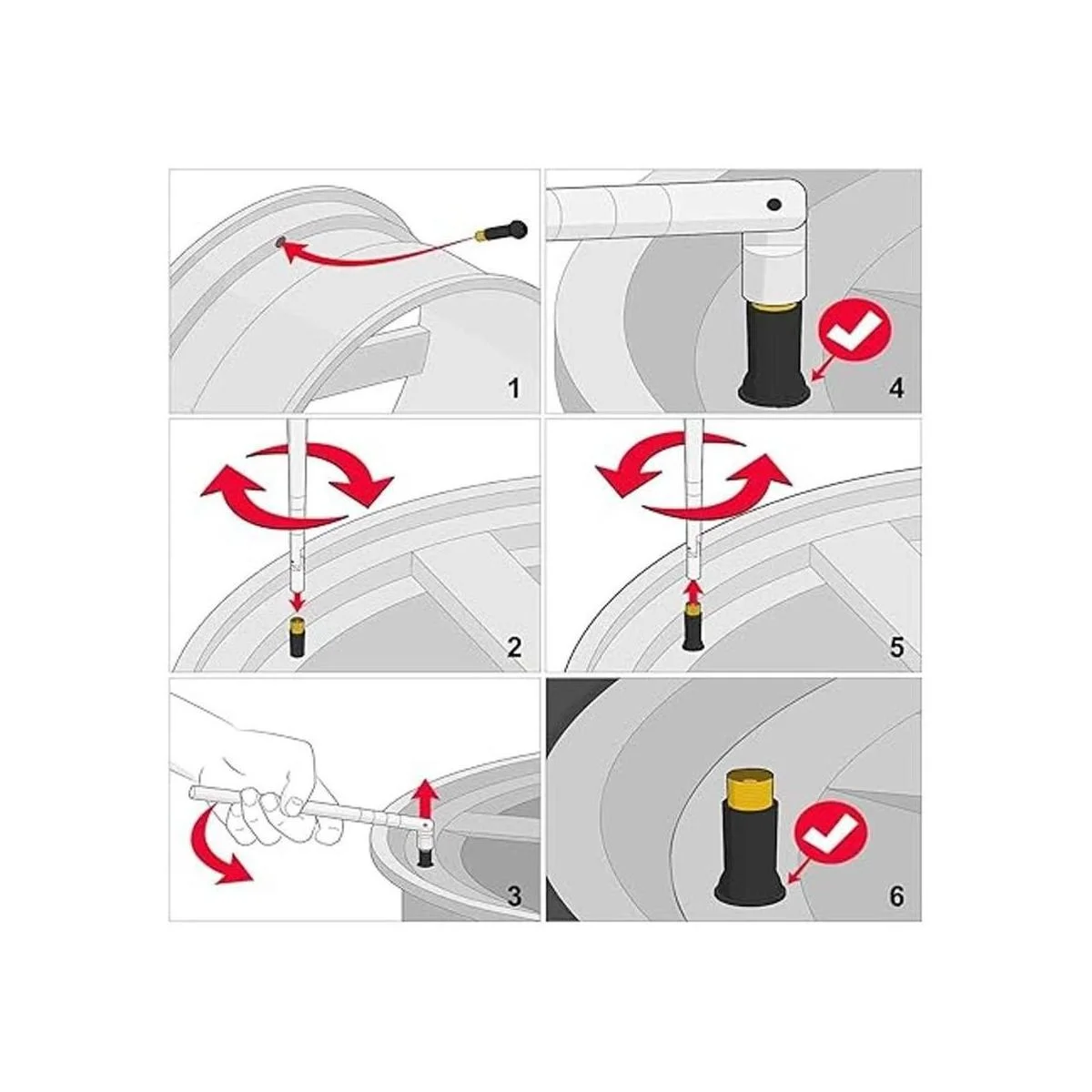 1

4

2

5

3

6