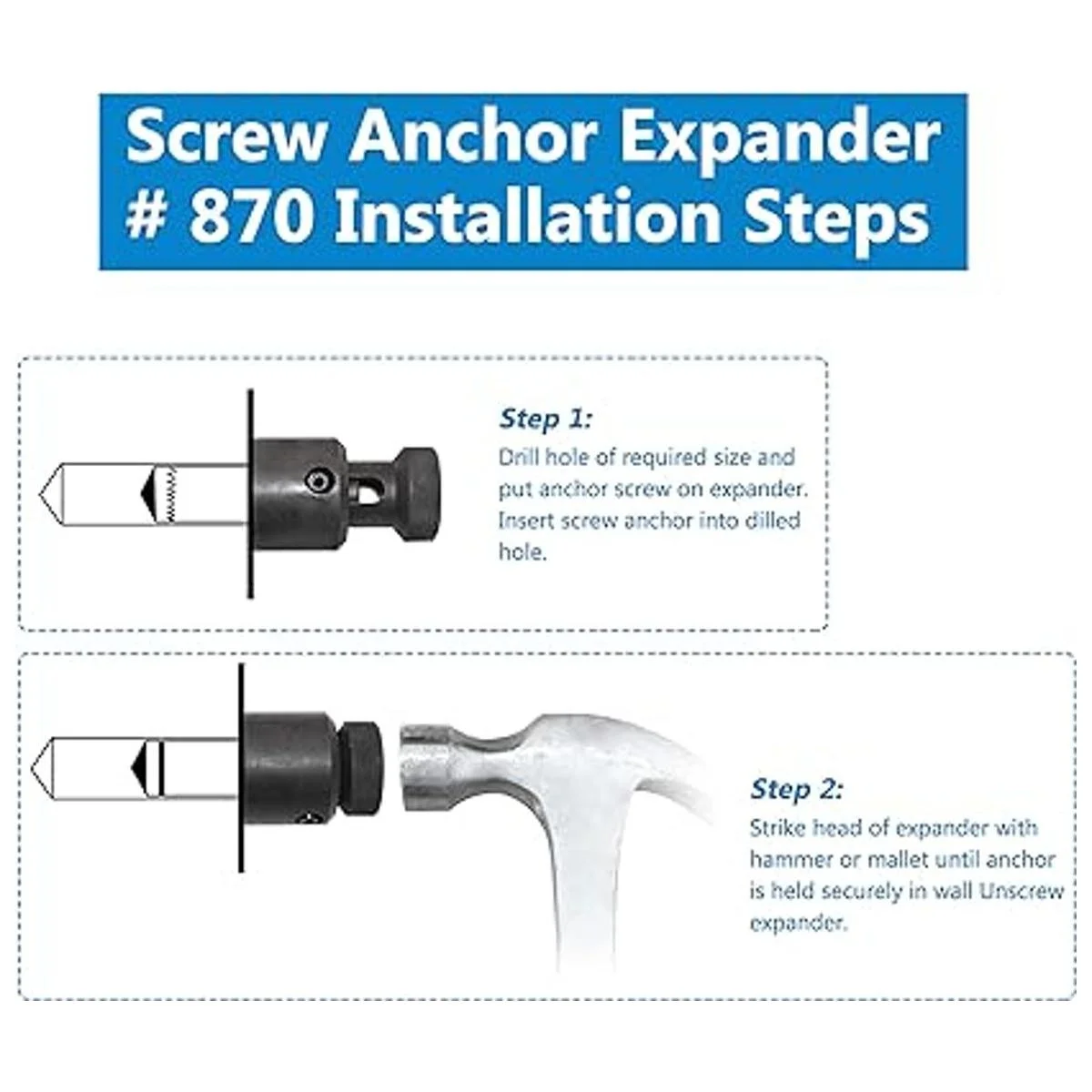 Screw Anchor Expander
# 870 Installation Steps

Step 1:
Drill hole of required size and put anchor screw on expander. Insert screw anchor into dilled hole.

Step 2:
Strike head of expander with hammer or mallet until anchor is held securely in wall Unscrew expander.