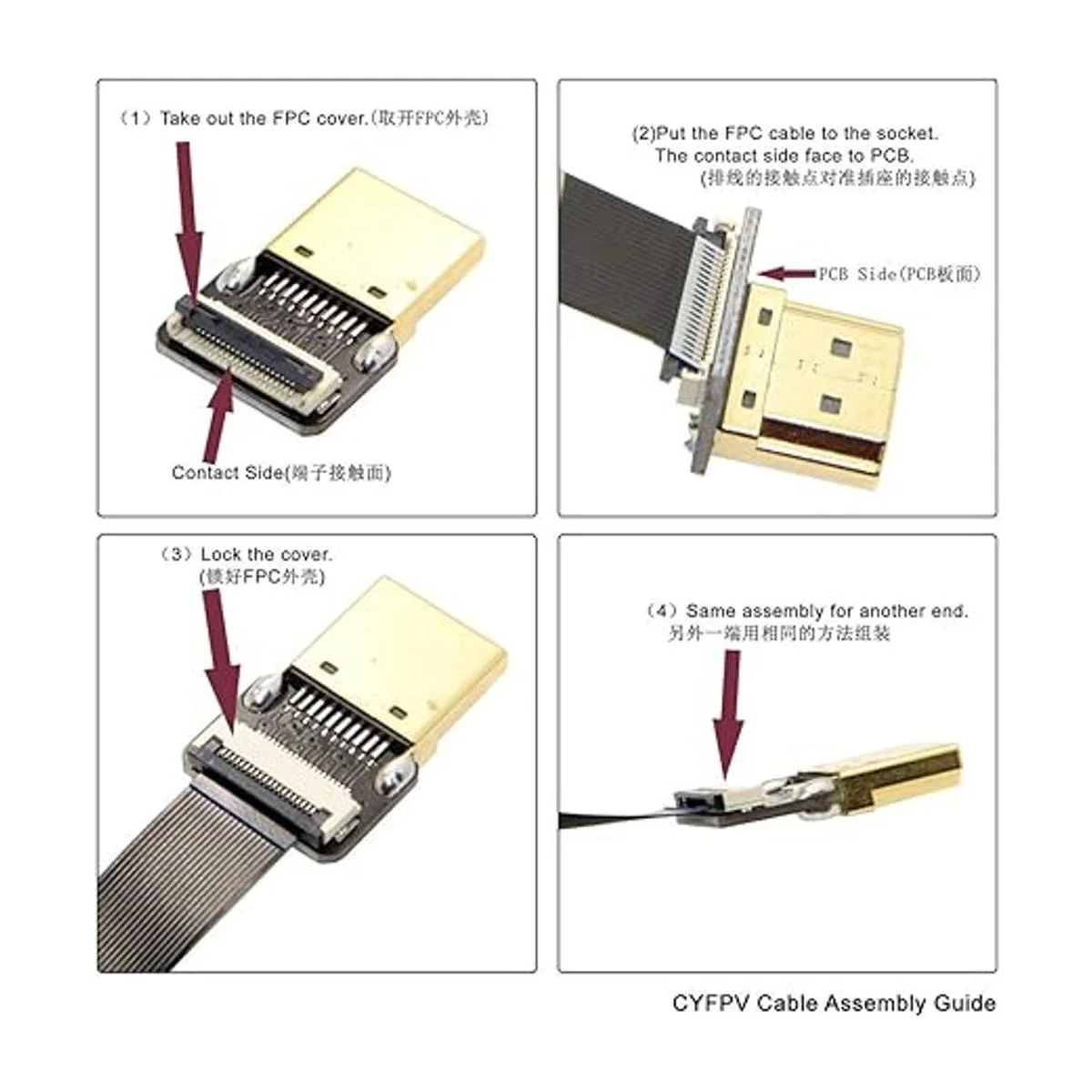 （1）Take out the FPC cover.(取开FPC外壳)

Contact Side(端子接触面)

(2)Put the FPC cable to the socket.
The contact side face to PCB.
(排线的接触点对准插座的接触点)

PCB Side(PCB板面)

（3）Lock the cover.
(锁好FPC外壳)

（4）Same assembly for another end.
另外一端用相同的方法组装

CYFPV Cable Assembly Guide