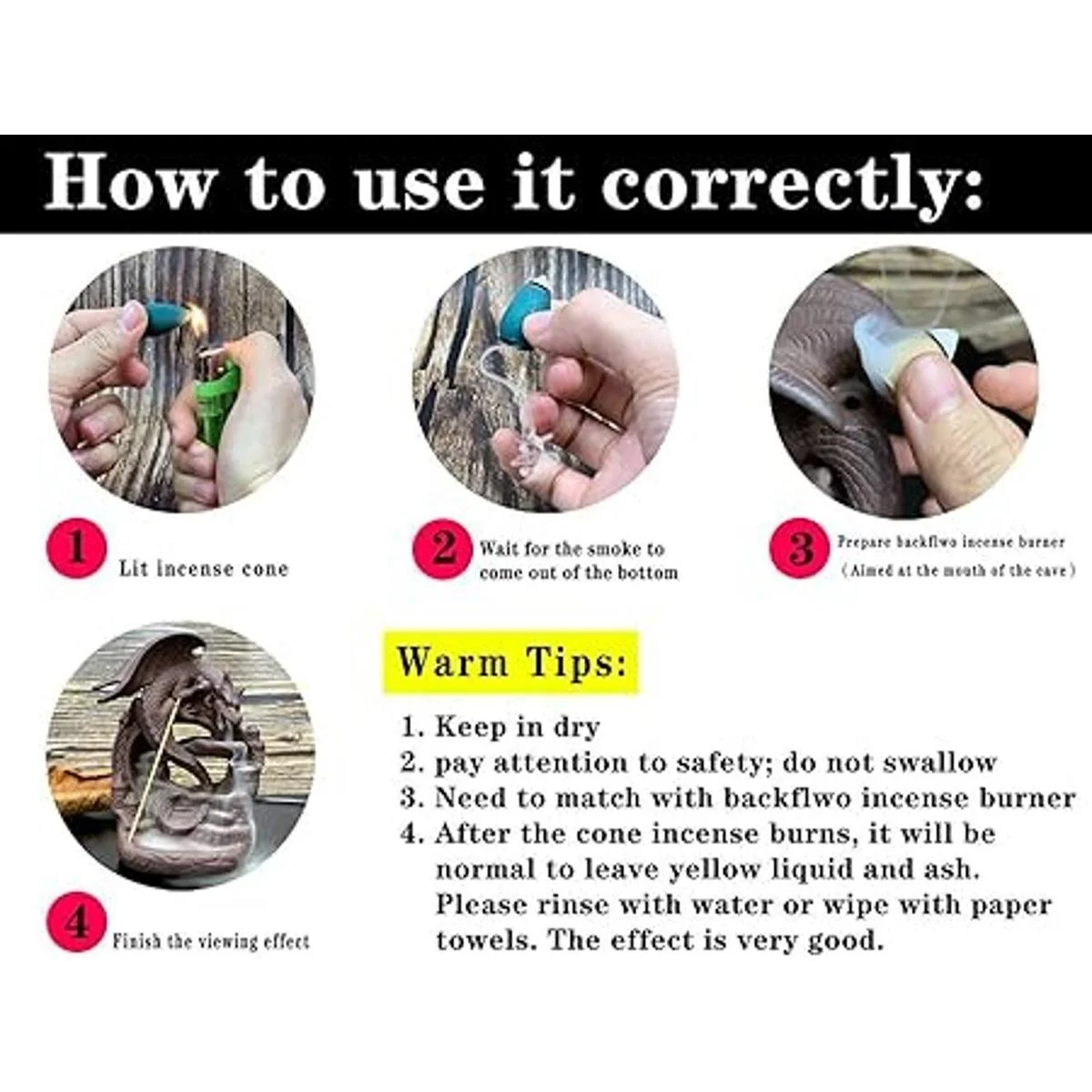 How to use it correctly:

1 Lit incense cone

2 Wait for the smoke to come out of the bottom

3 Prepare backflwo incense burner (Aimed at the mouth of the cave)

4 Finish the viewing effect

Warm Tips:

1. Keep in dry
2. pay attention to safety; do not swallow
3. Need to match with backflwo incense burner
4. After the cone incense burns, it will be normal to leave yellow liquid and ash. Please rinse with water or wipe with paper towels. The effect is very good.