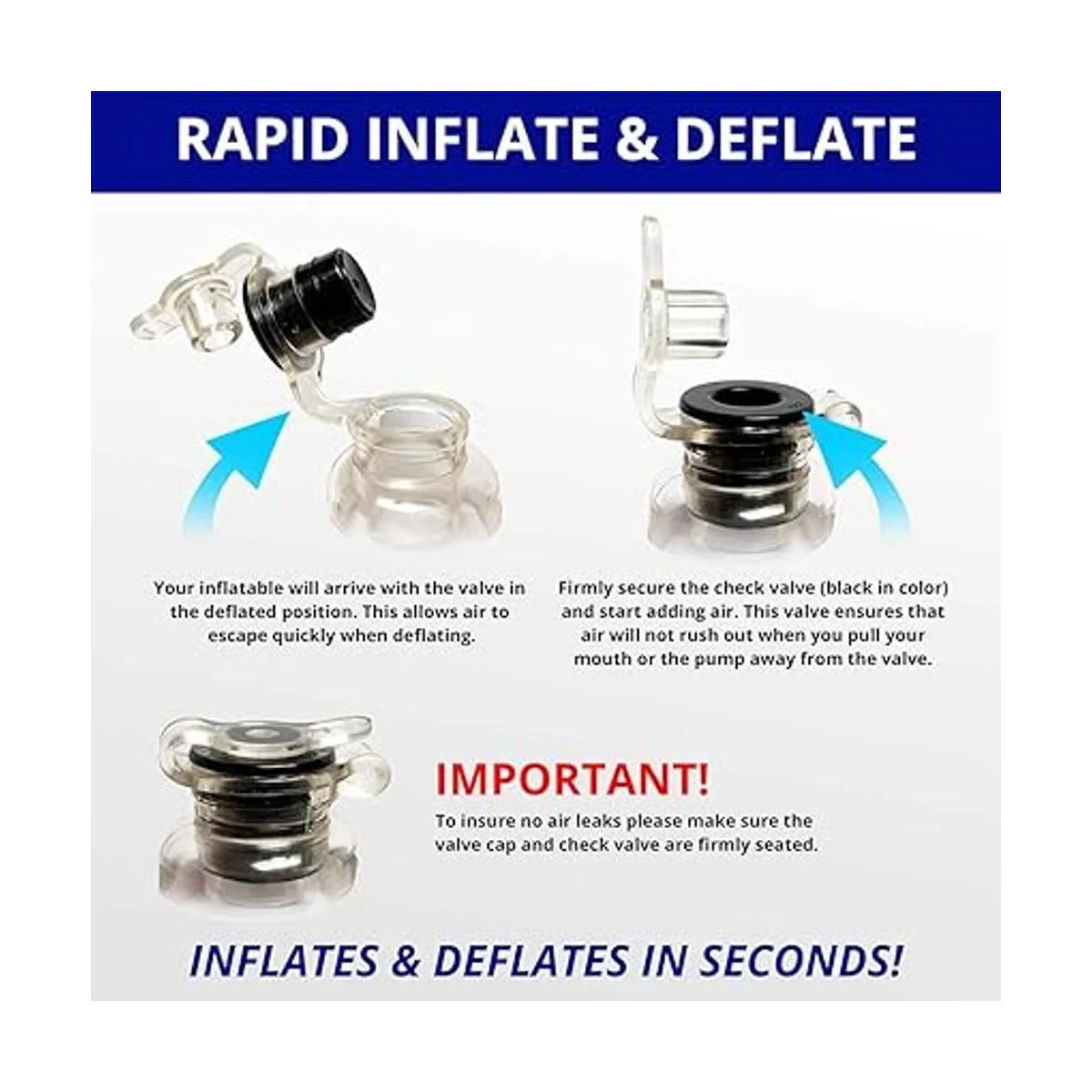 RAPID INFLATE & DEFLATE

Your inflatable will arrive with the valve in the deflated position. This allows air to escape quickly when deflating.

Firmly secure the check valve (black in color) and start adding air. This valve ensures that air will not rush out when you pull your mouth or the pump away from the valve.

IMPORTANT!

To insure no air leaks please make sure the valve cap and check valve are firmly seated.

INFLATES & DEFLATES IN SECONDS!