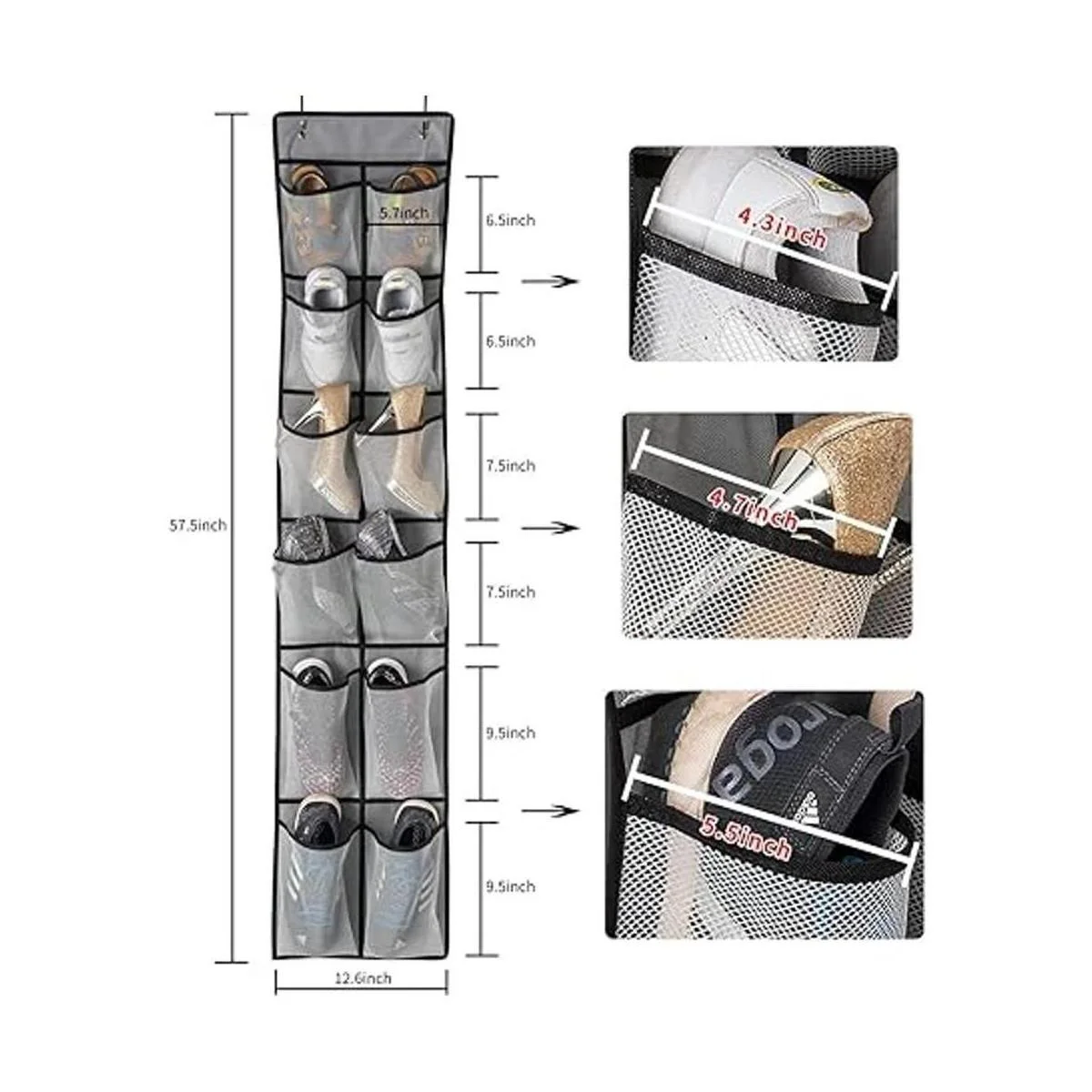 57.5inch

5.7inch

6.5inch

6.5inch

7.5inch

7.5inch

9.5inch

9.5inch

12.6inch

4.3inch

4.7inch

5.5inch