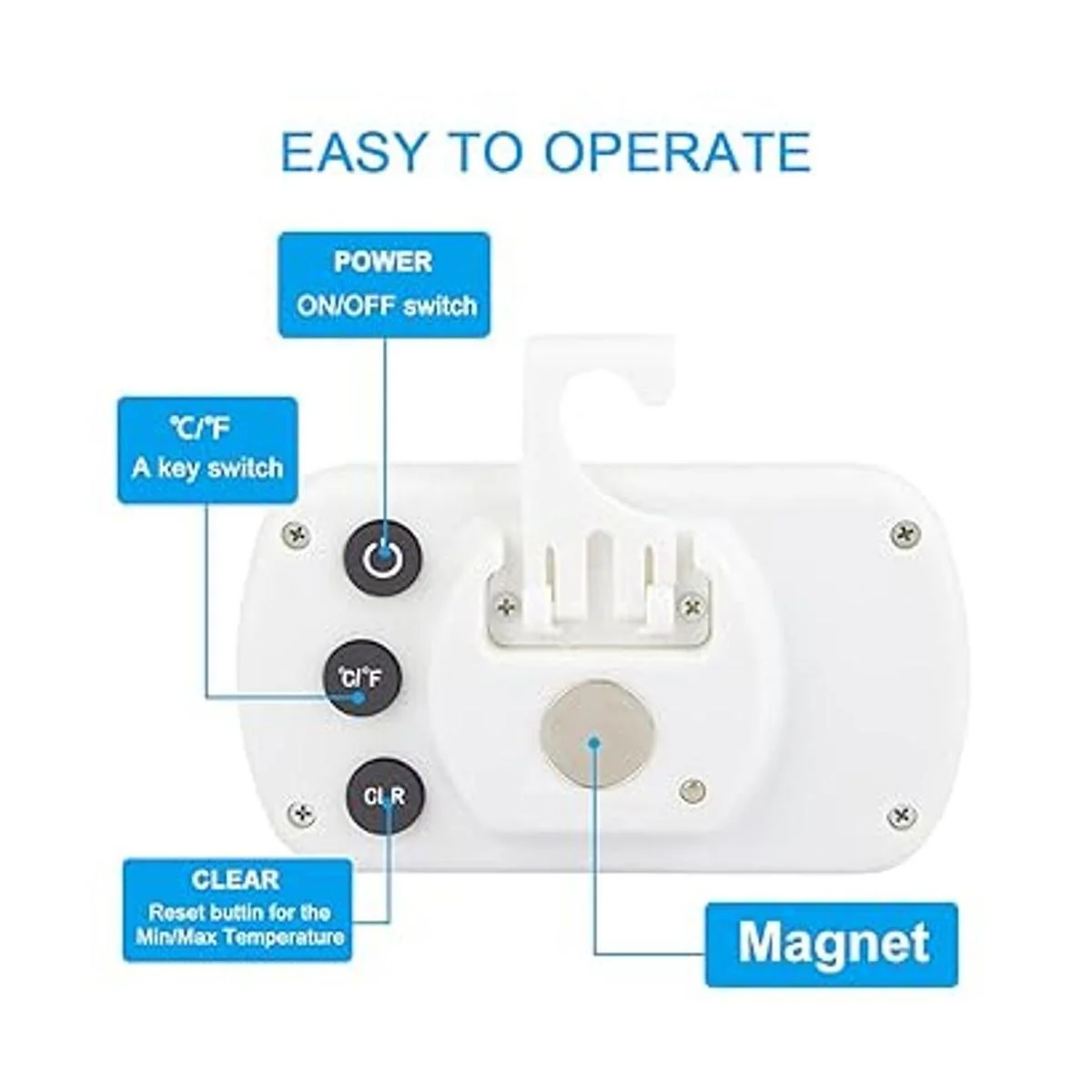 EASY TO OPERATE

POWER
ON/OFF switch

℃/℉
A key switch

℃/℉

CLR

CLEAR
Reset buttin for the Min/Max Temperature

Magnet