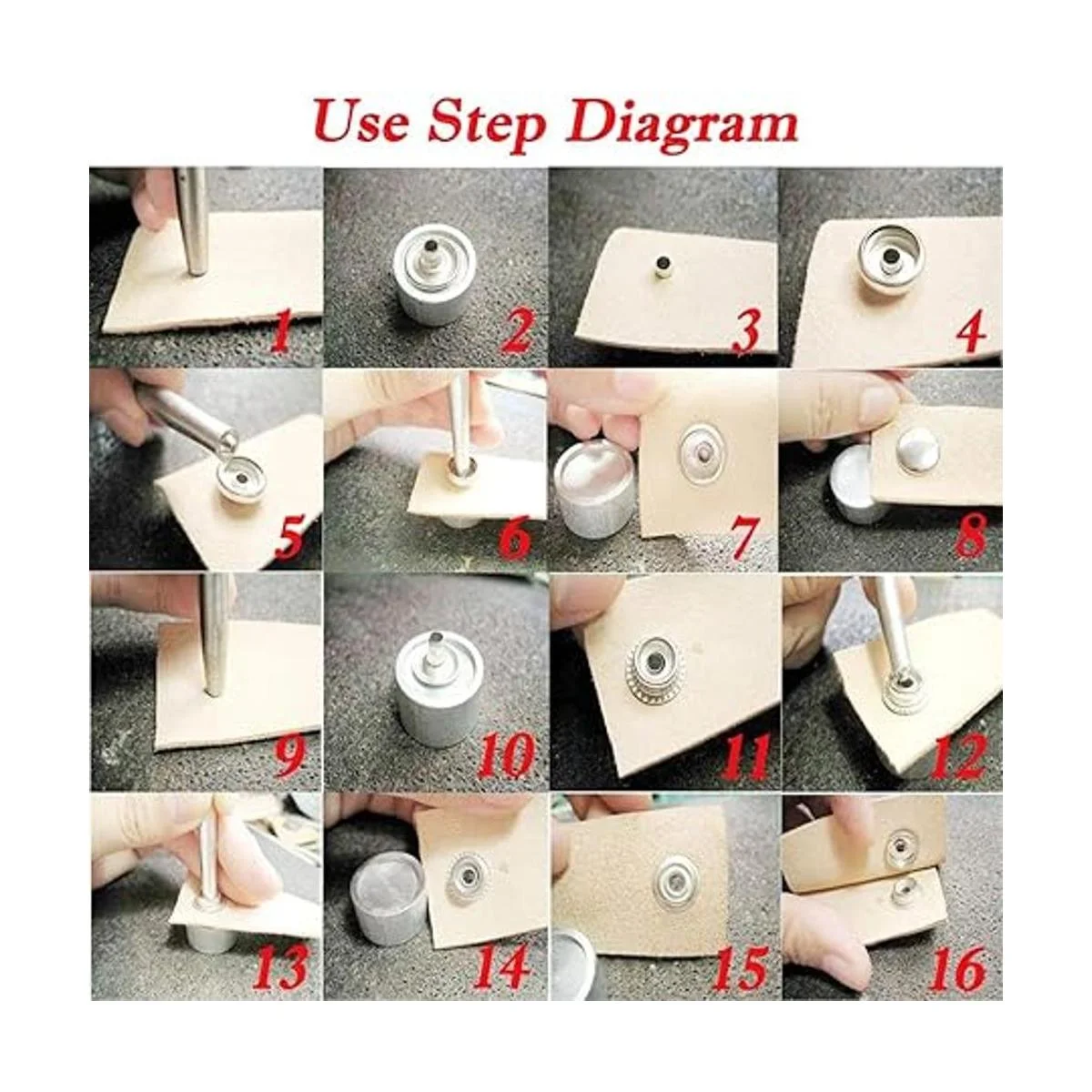 Use Step Diagram

1

2

3

4

5

6

7

8

9

10

11

12

13

14

15

16