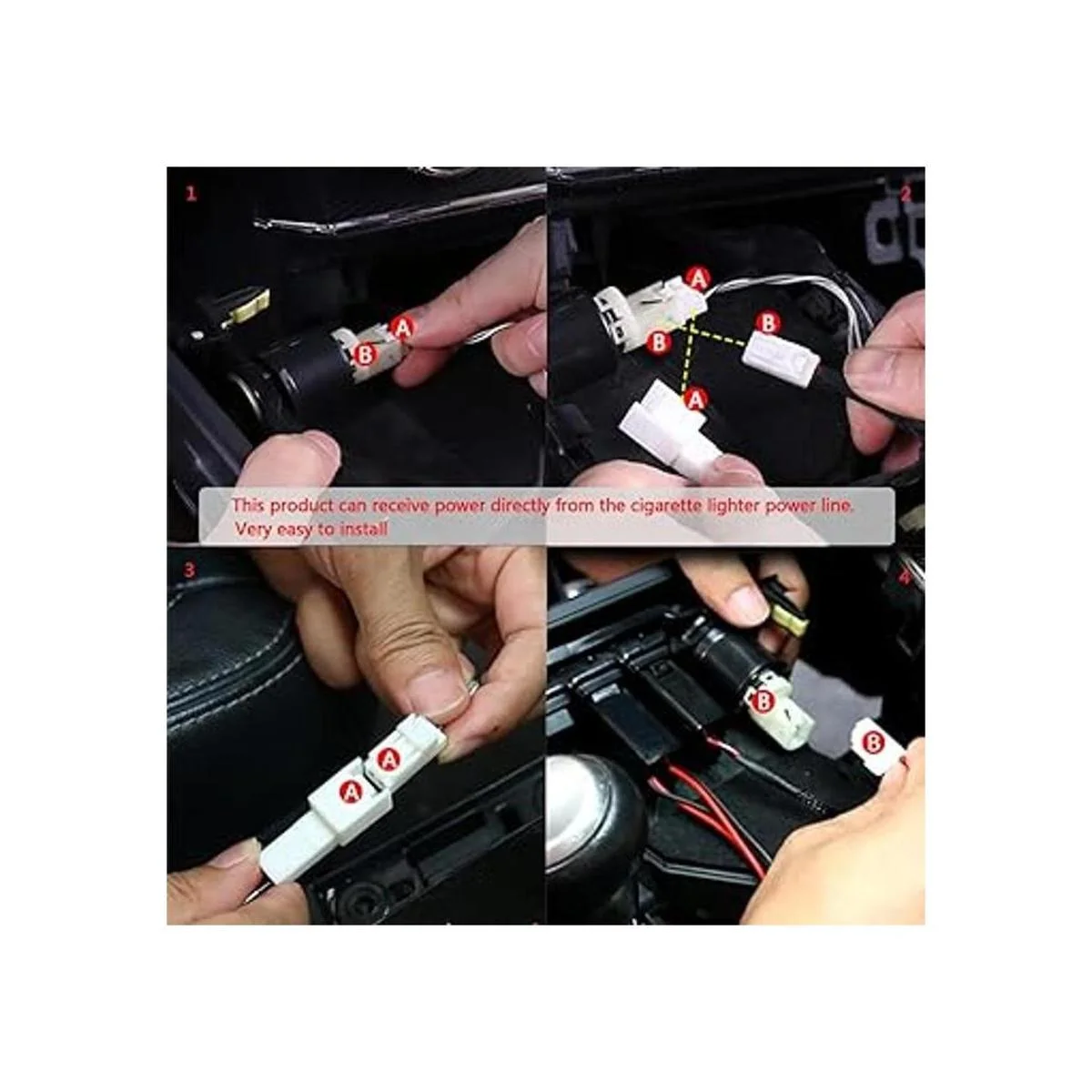 1

A

B

2

A

B

B

A

This product can receive power directly from the cigarette lighter power line. Very easy to install

3

A

A

4

B

B