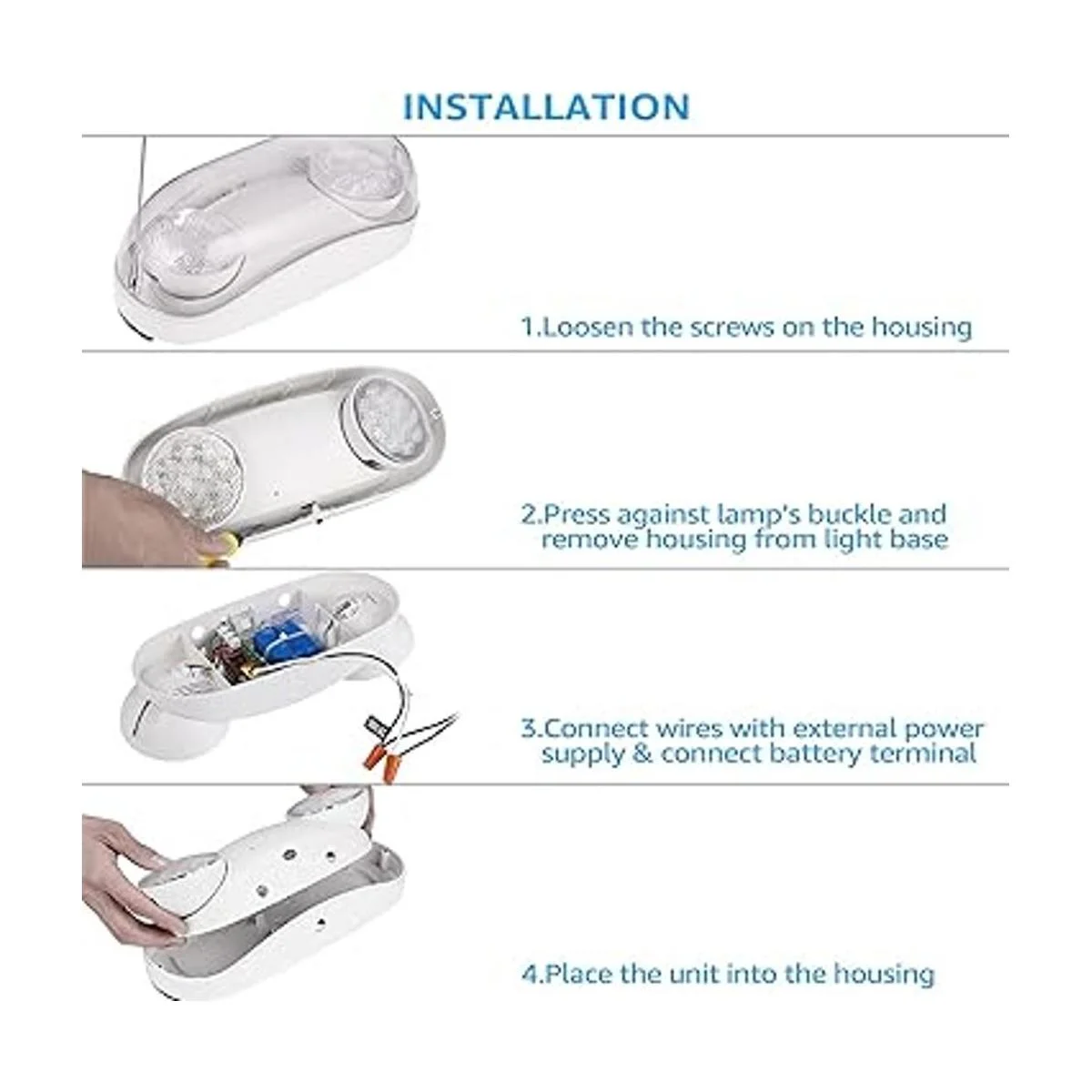 INSTALLATION

1.Loosen the screws on the housing

2.Press against lamp's buckle and remove housing from light base

3.Connect wires with external power supply & connect battery terminal

4.Place the unit into the housing