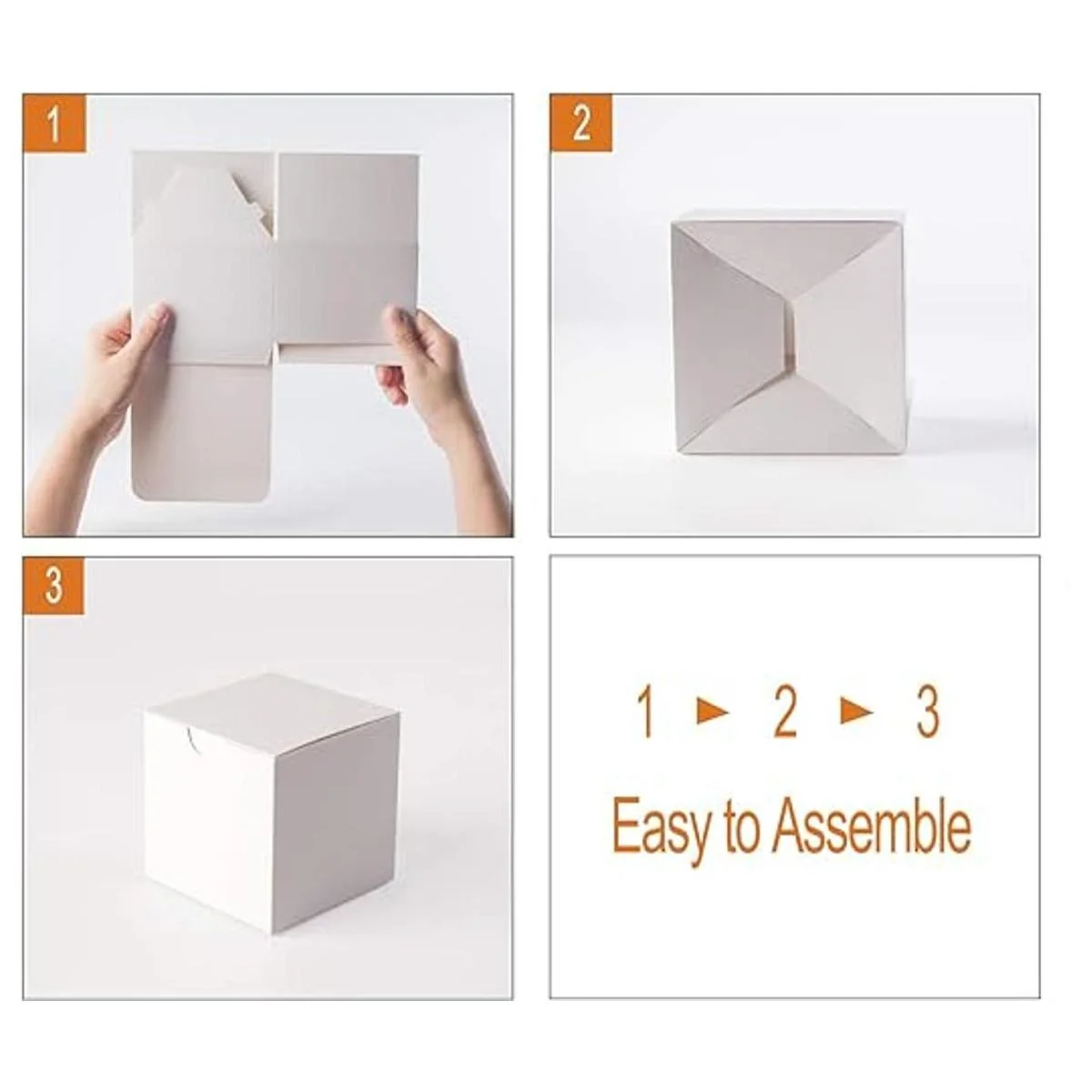 1

2

3

1 ► 2 ► 3

Easy to Assemble