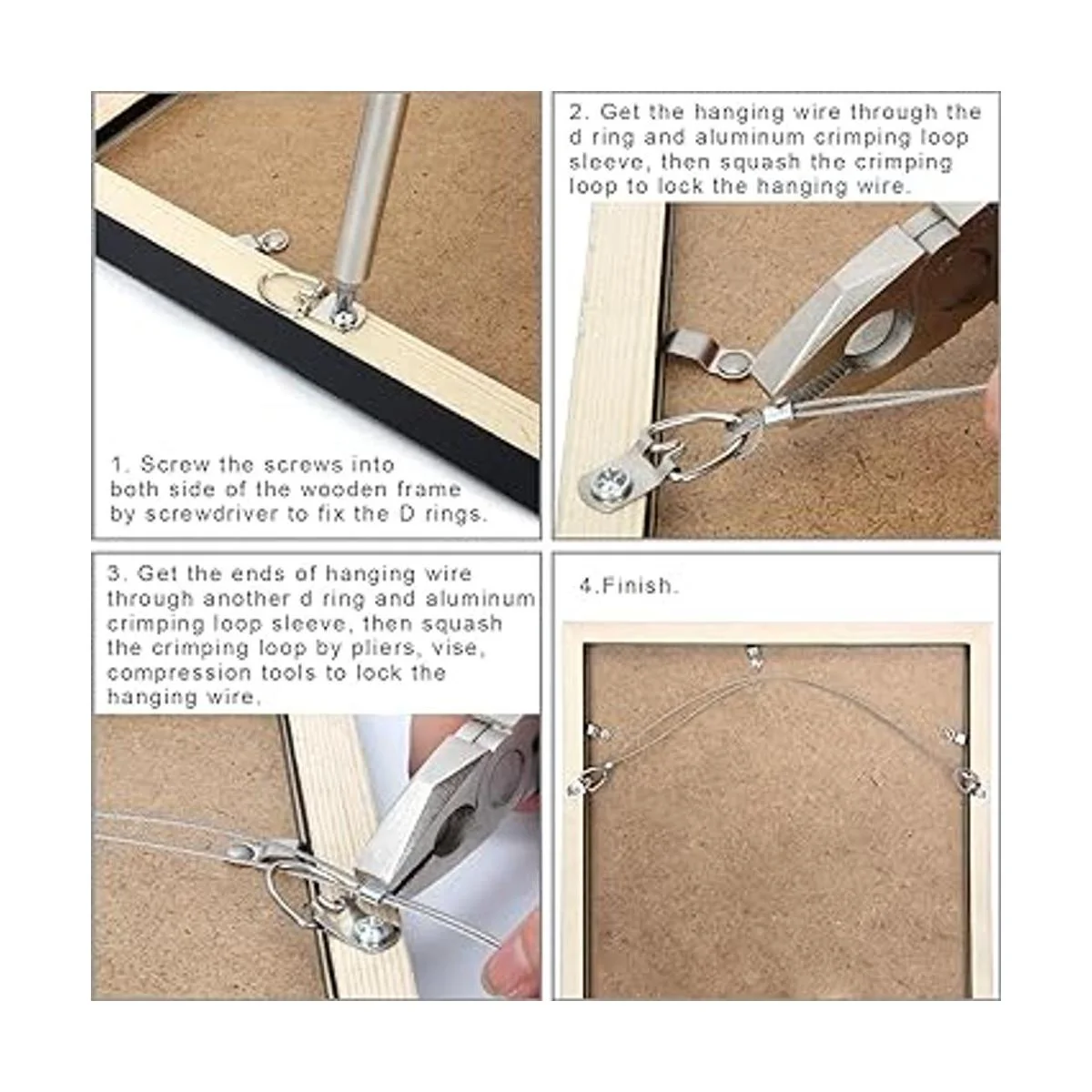 1. Screw the screws into both side of the wooden frame by screwdriver to fix the D rings.

2. Get the hanging wire through the d ring and aluminum crimping loop sleeve, then squash the crimping loop to lock the hanging wire.

3. Get the ends of hanging wire through another d ring and aluminum crimping loop sleeve, then squash the crimping loop by pliers, vise, compression tools to lock the hanging wire.

4.Finish.