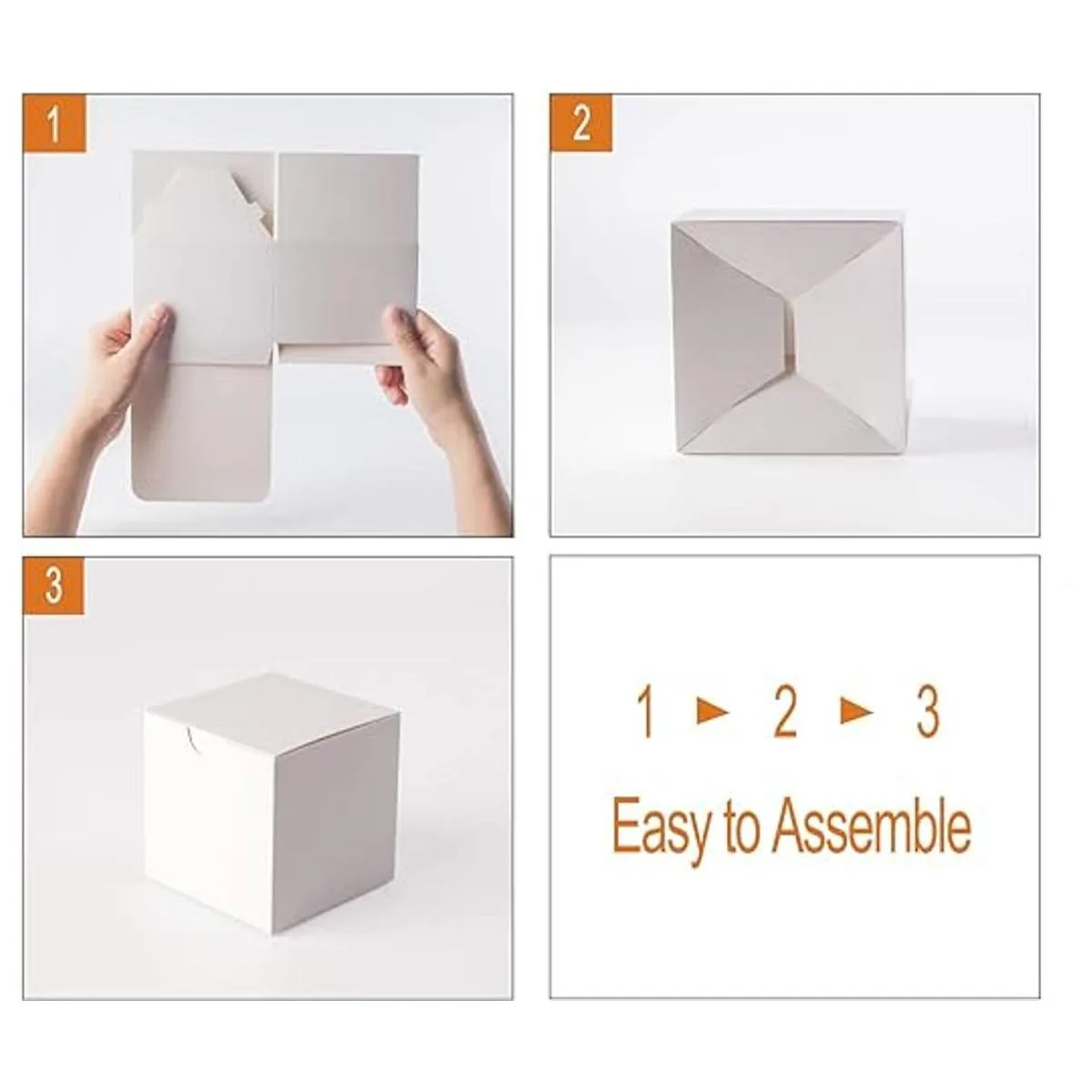 1

2

3

1 ► 2 ► 3

Easy to Assemble