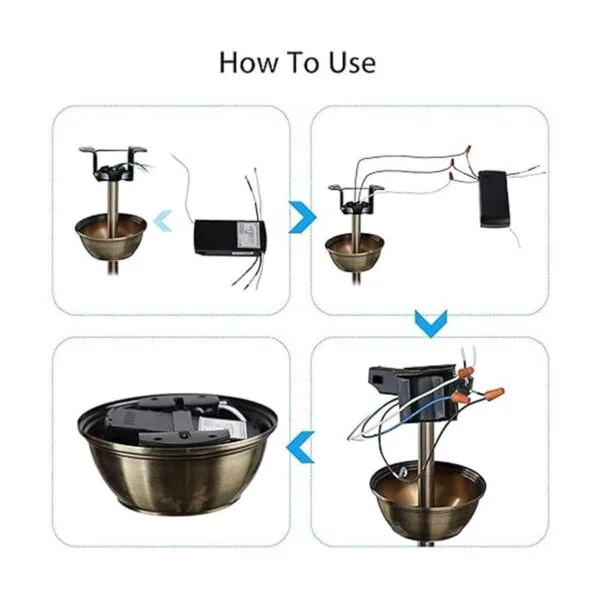 How To Use