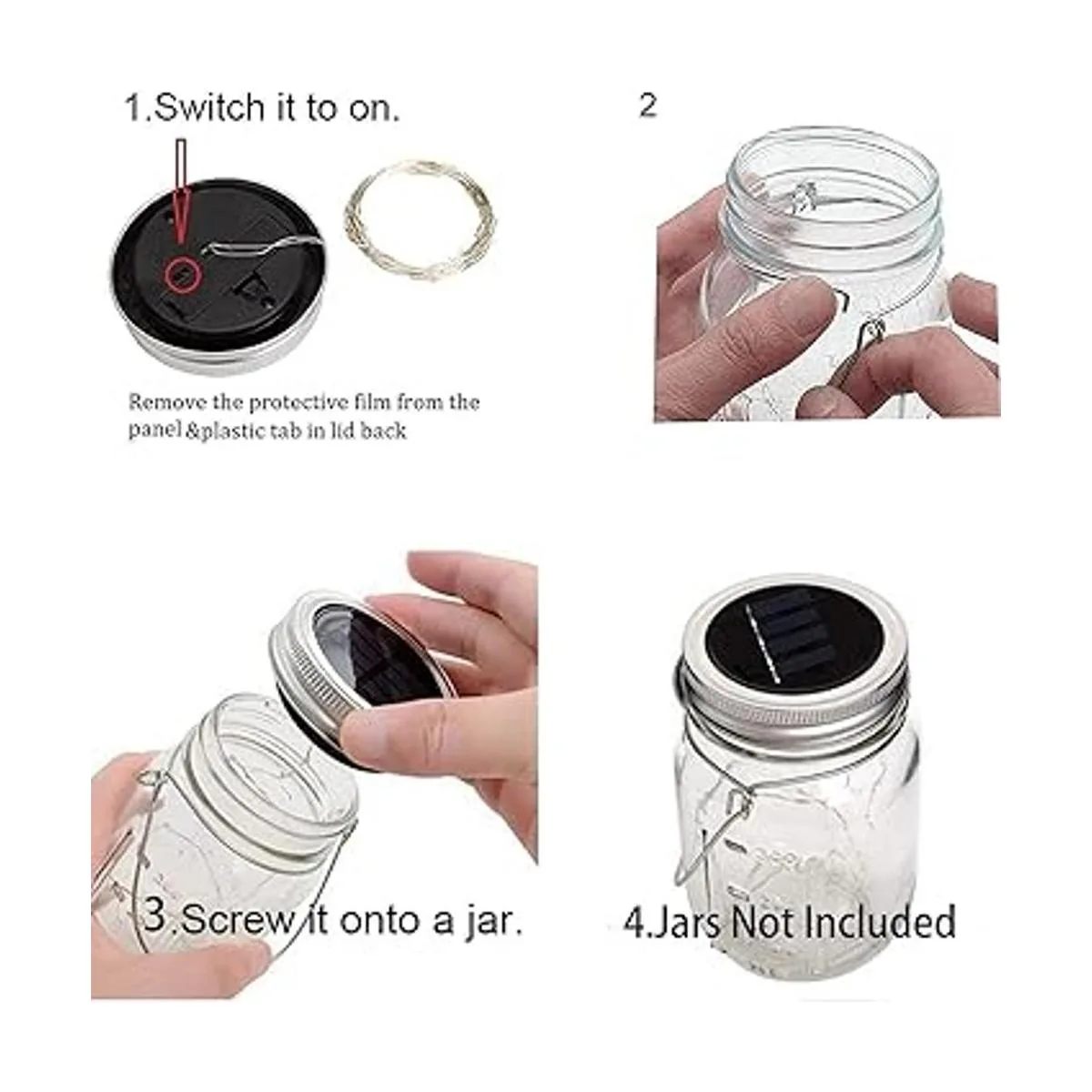 1.Switch it to on.

Remove the protective film from the panel &plastic tab in lid back

2

3.Screw it onto a jar.

4.Jars Not Included