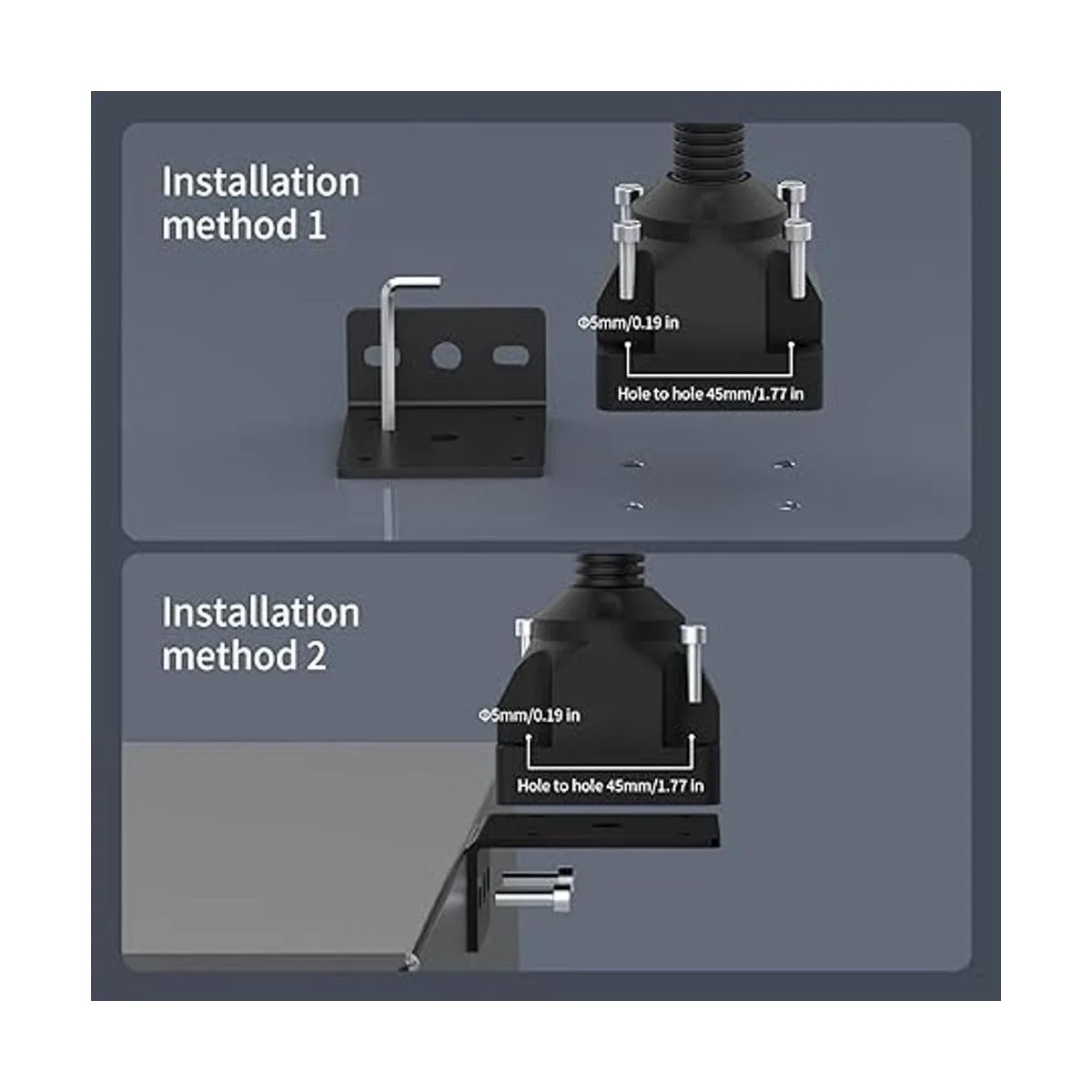 Installation method 1

Φ5mm/0.19 in

Hole to hole 45mm/1.77 in

Installation method 2

Φ5mm/0.19 in

Hole to hole 45mm/1.77 in