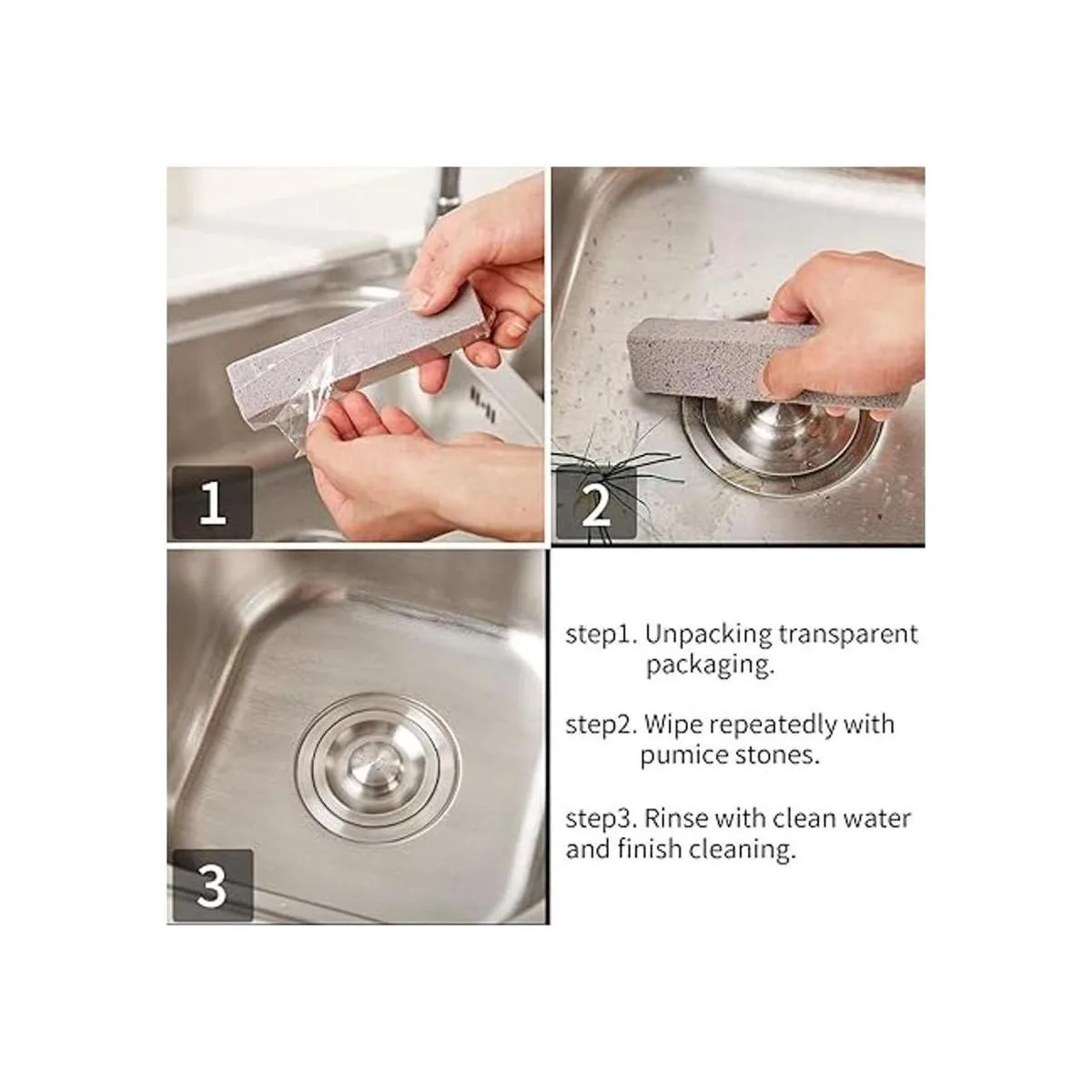 1

2

3

step1. Unpacking transparent packaging.

step2. Wipe repeatedly with pumice stones.

step3. Rinse with clean water and finish cleaning.