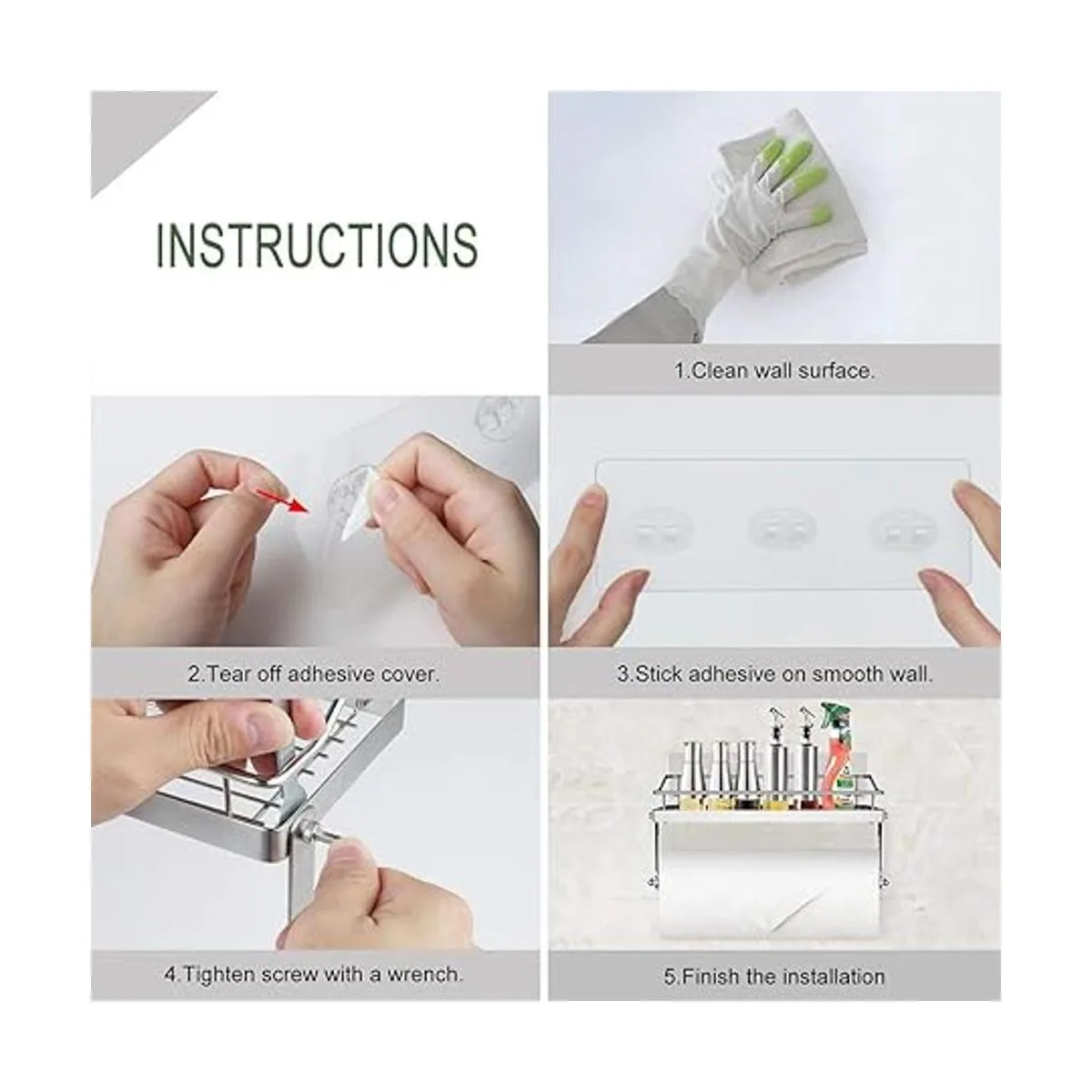 INSTRUCTIONS

1.Clean wall surface.

2.Tear off adhesive cover.

3.Stick adhesive on smooth wall.

4.Tighten screw with a wrench.

5.Finish the installation