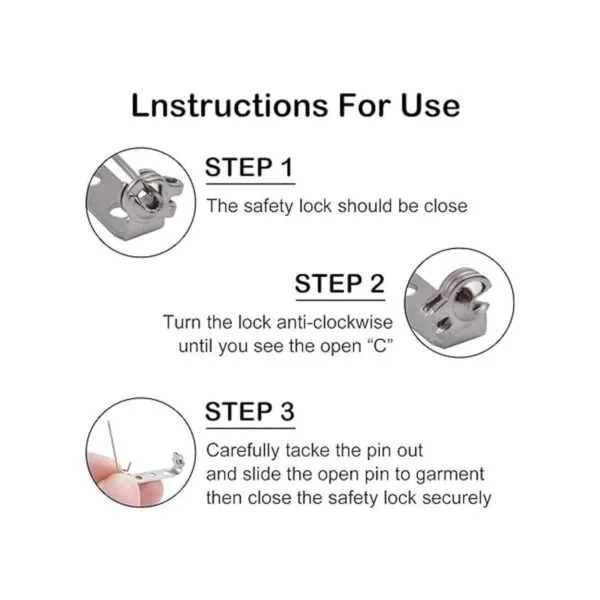 Lnstructions For Use

STEP 1

The safety lock should be close

STEP 2

Turn the lock anti-clockwise until you see the open “C”

STEP 3

Carefully tacke the pin out and slide the open pin to garment then close the safety lock securely