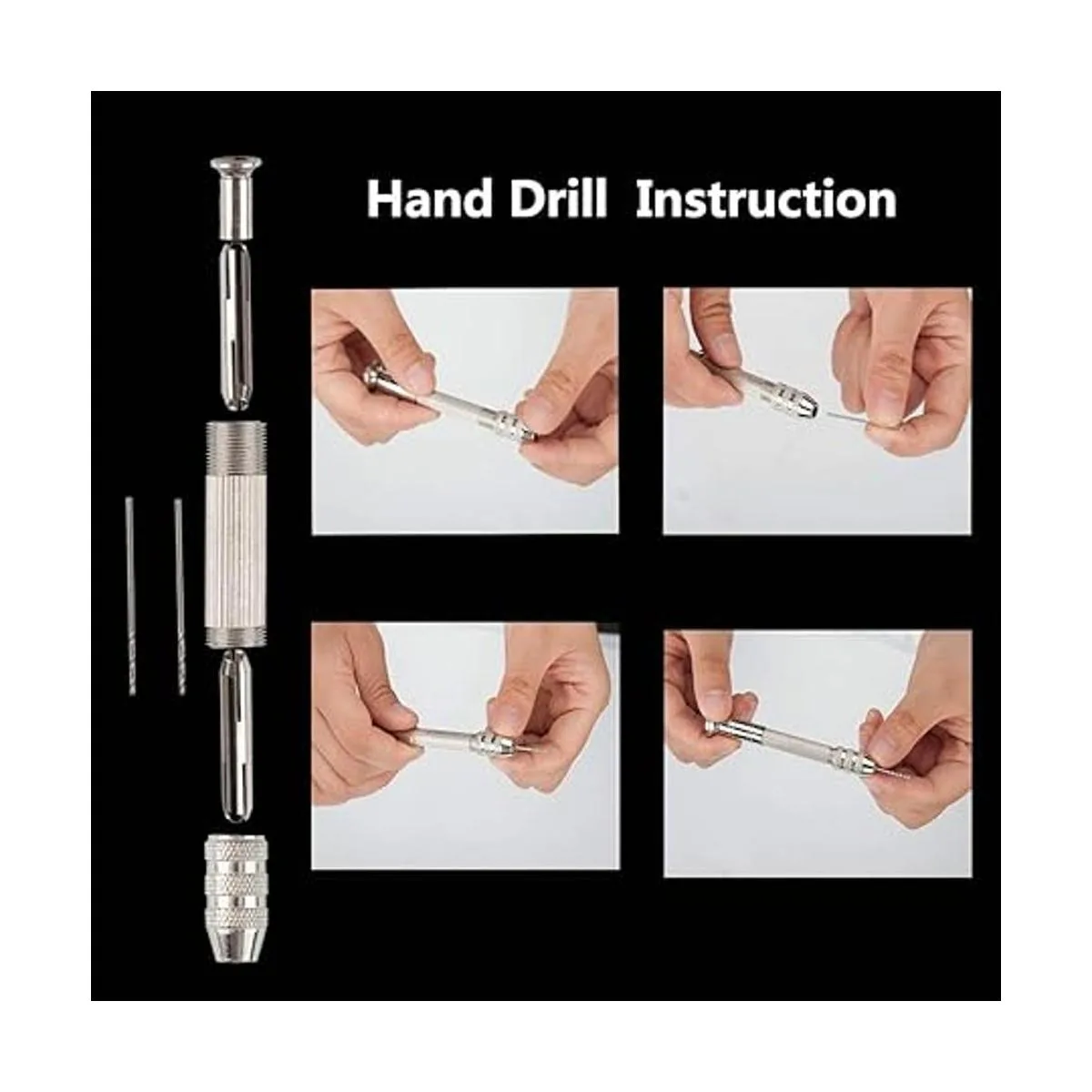 Hand Drill Instruction