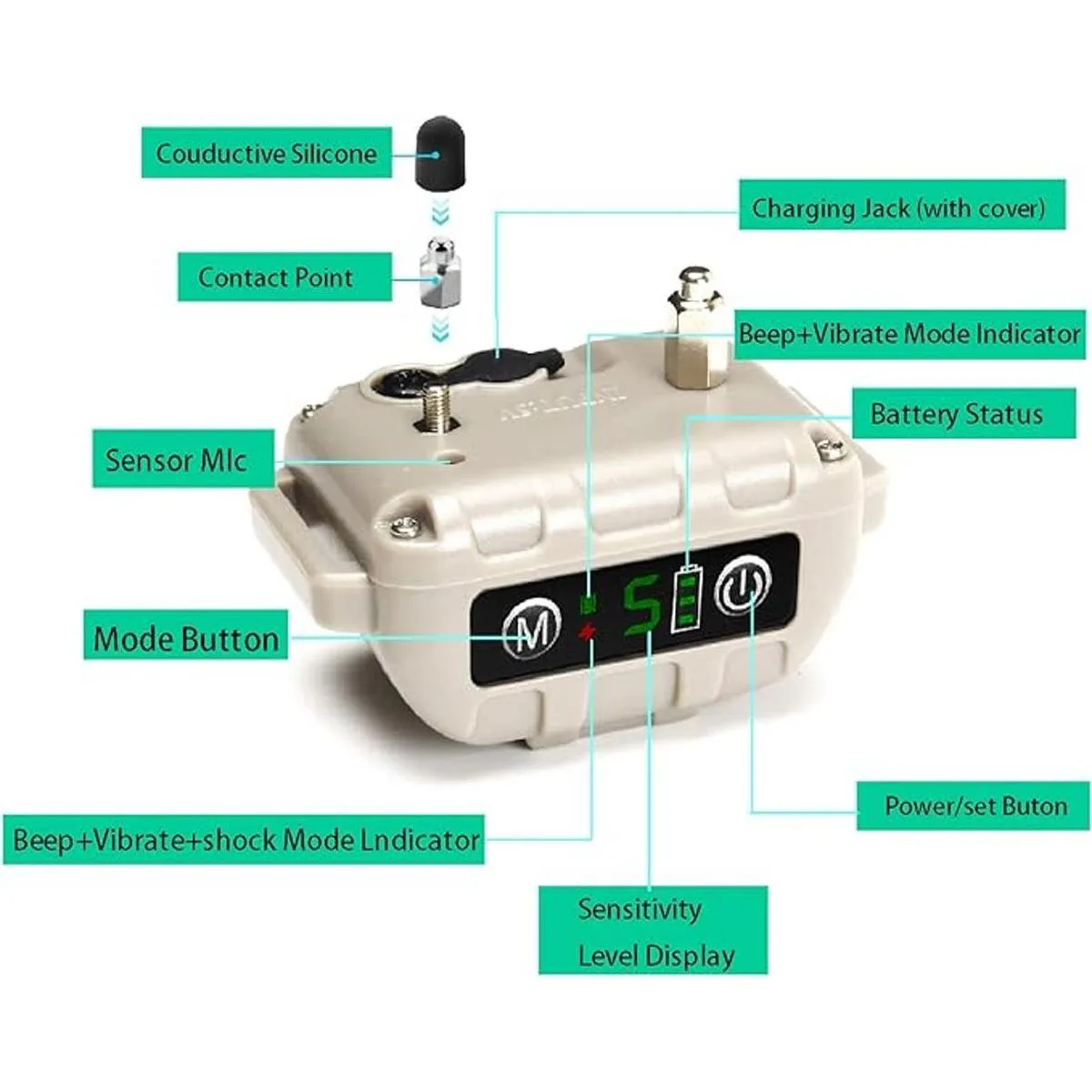 Couductive Silicone

Charging Jack (with cover)

Contact Point

Beep+Vibrate Mode Indicator

Battery Status

Sensor MIc

Mode Button

M

5

Power/set Buton

Beep+Vibrate+shock Mode Lndicator

Sensitivity Level Display