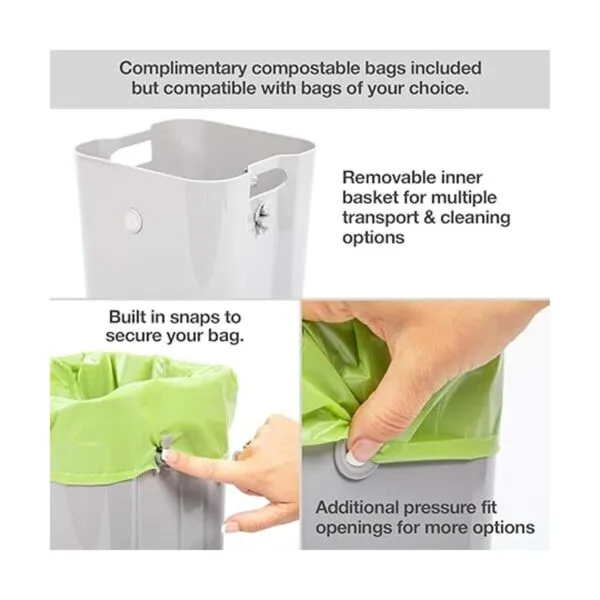 Complimentary compostable bags included but compatible with bags of your choice.

Removable inner basket for multiple transport & cleaning options

Built in snaps to secure your bag.

Additional pressure fit openings for more options