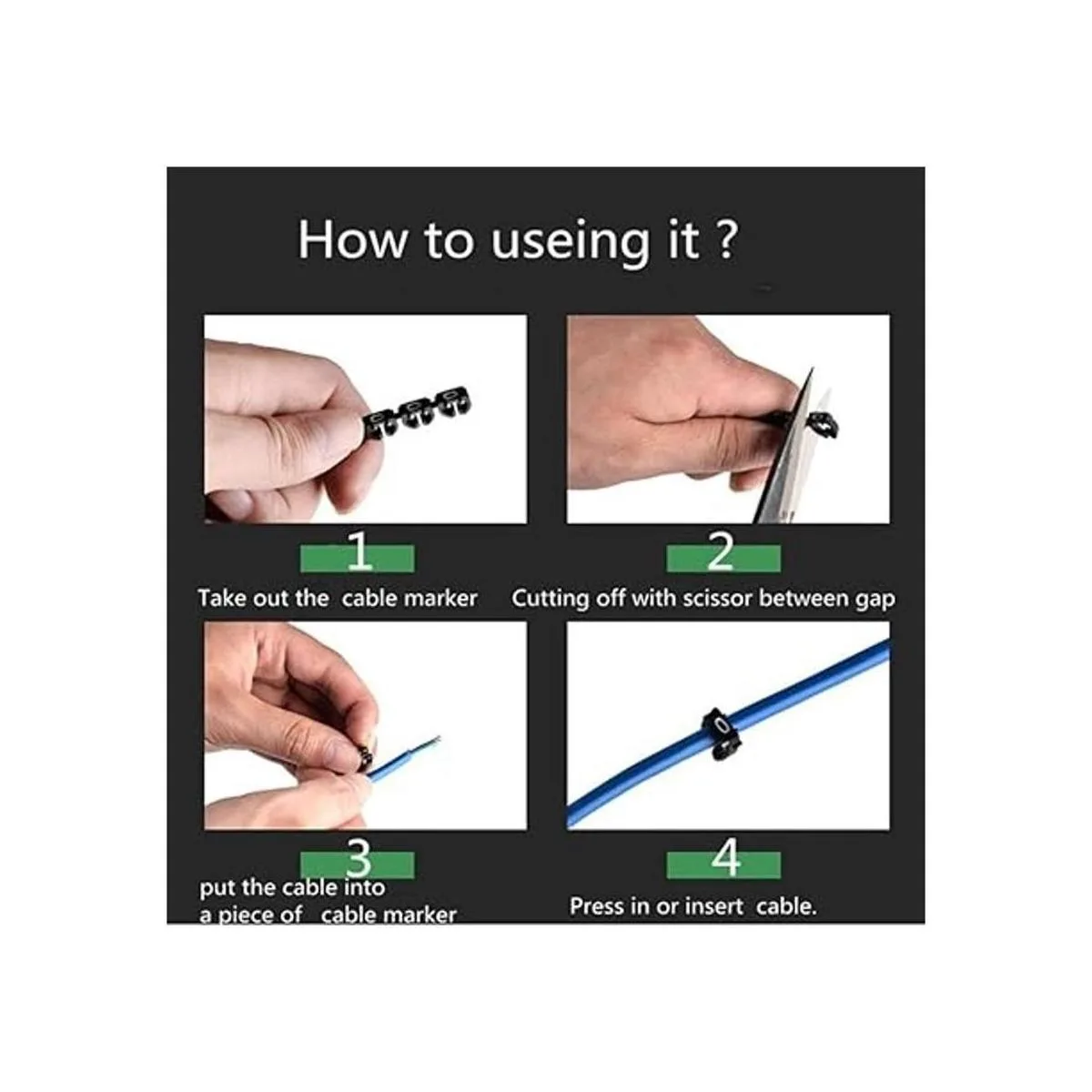 How to useing it ?

1
Take out the cable marker

2
Cutting off with scissor between gap

3
put the cable into a piece of cable marker

4
Press in or insert cable.