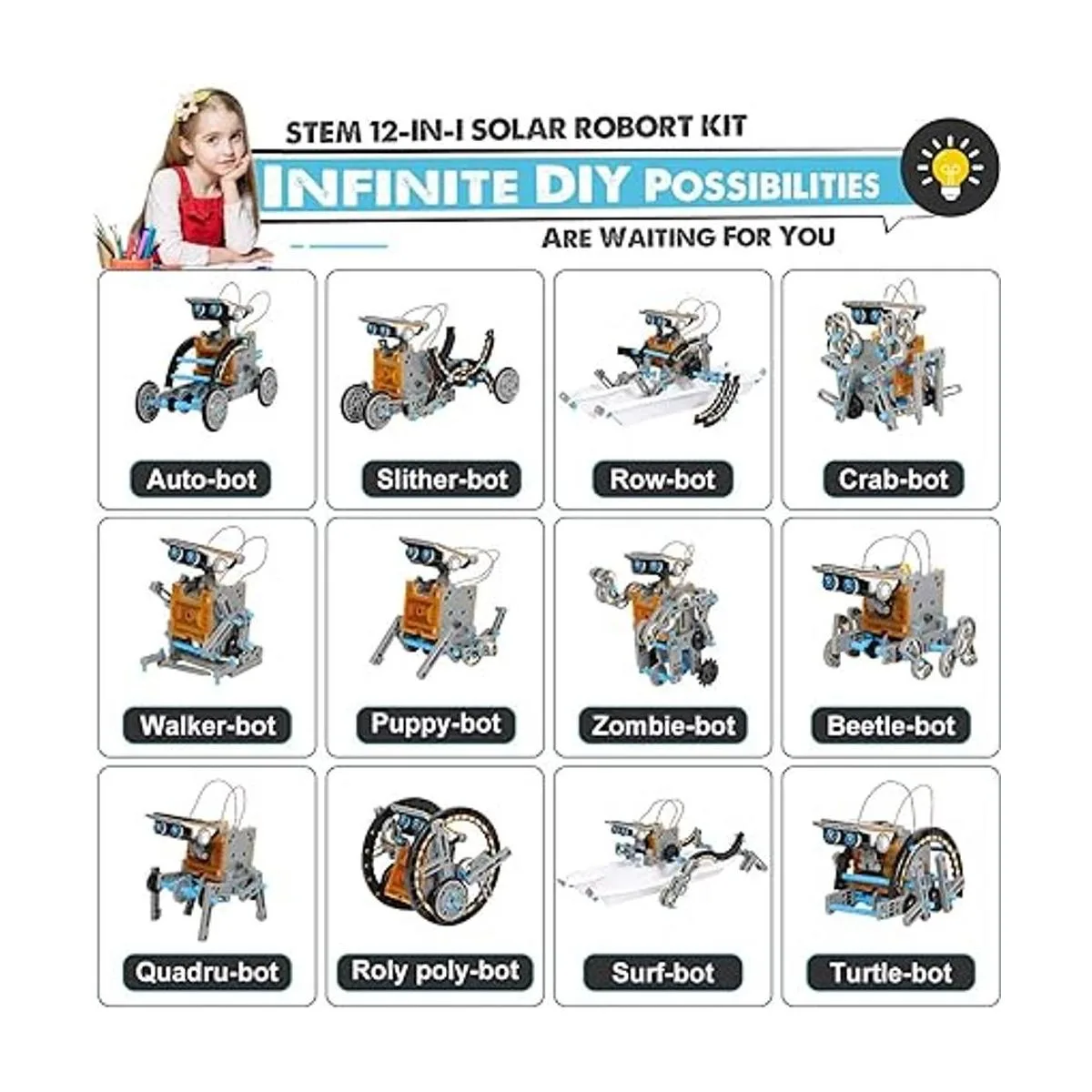 STEM 12-IN-I SOLAR ROBORT KIT

INFINITE DIY POSSIBILITIES

ARE WAITING FOR YOU

Auto-bot

Slither-bot

Row-bot

Crab-bot

Walker-bot

Puppy-bot

Zombie-bot

Beetle-bot

Quadru-bot

Roly poly-bot

Surf-bot

Turtle-bot