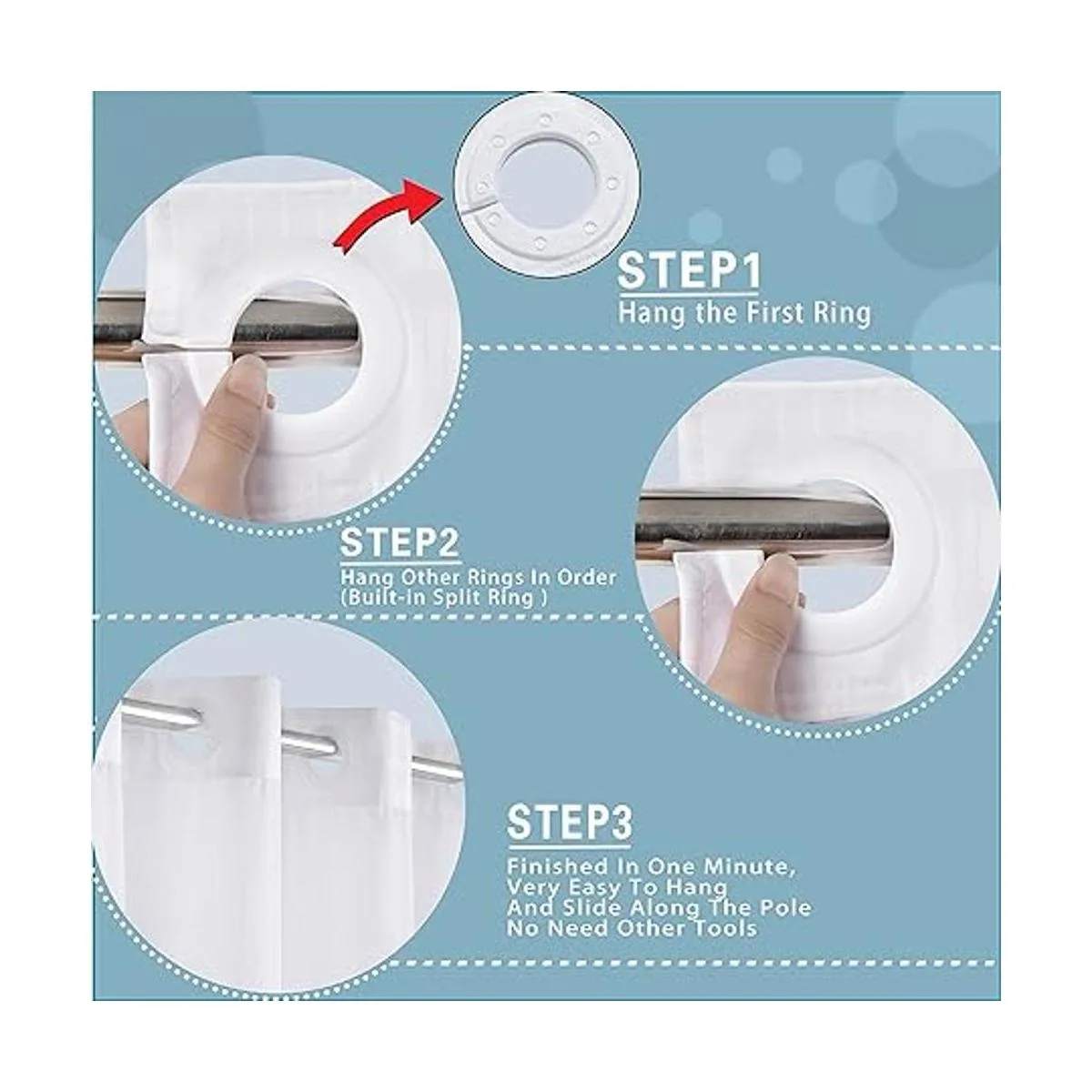 STEP1
Hang the First Ring

STEP2
Hang Other Rings In Order (Built-in Split Ring )

STEP3
Finished In One Minute, Very Easy To Hang And Slide Along The Pole No Need Other Tools