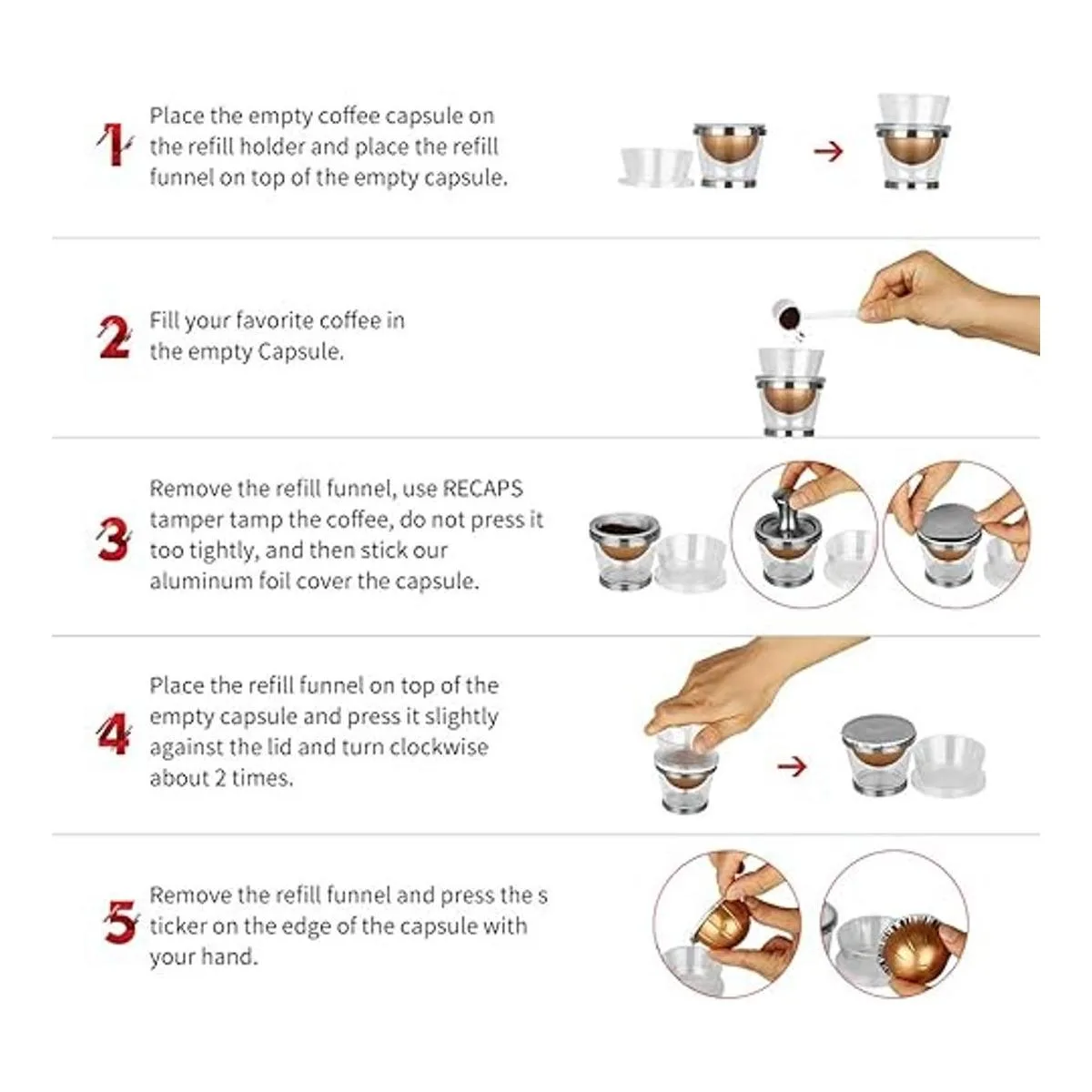 1 Place the empty coffee capsule on the refill holder and place the refill funnel on top of the empty capsule.

2 Fill your favorite coffee in the empty Capsule.

3 Remove the refill funnel, use RECAPS tamper tamp the coffee, do not press it too tightly, and then stick our aluminum foil cover the capsule.

4 Place the refill funnel on top of the empty capsule and press it slightly against the lid and turn clockwise about 2 times.

5 Remove the refill funnel and press the s ticker on the edge of the capsule with your hand.