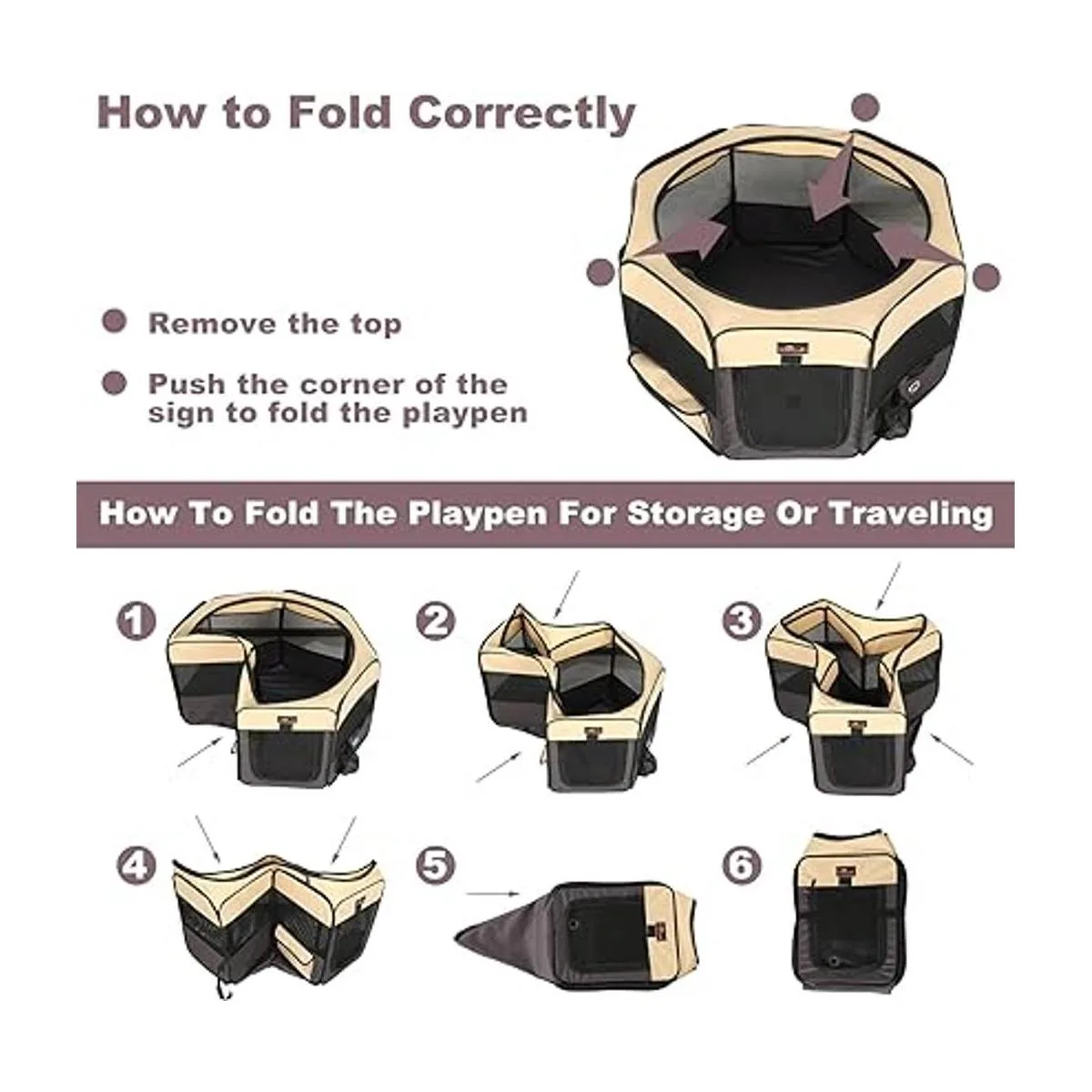 How to Fold Correctly

Remove the top

Push the corner of the sign to fold the playpen

How To Fold The Playpen For Storage Or Traveling

1

2

3

4

5

6