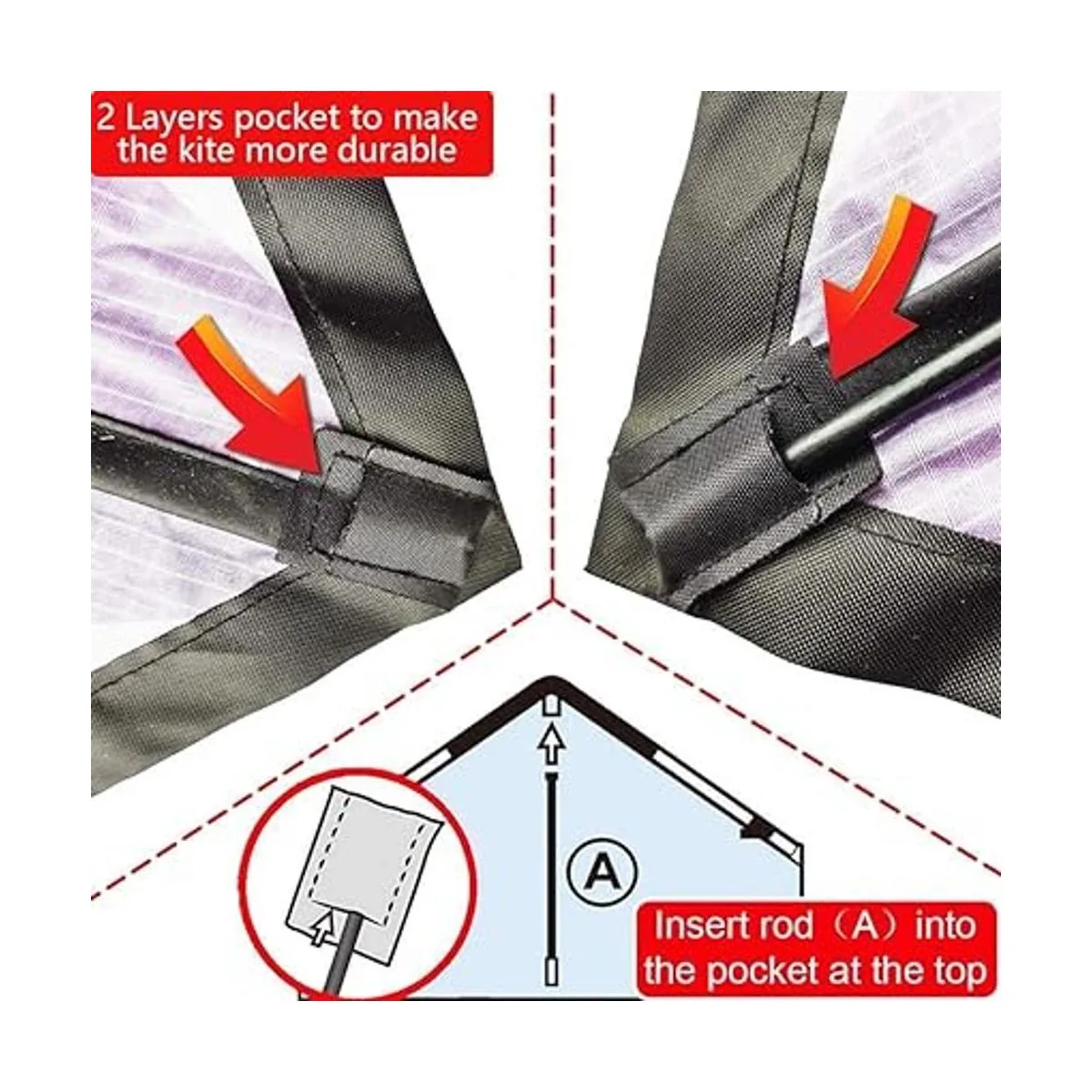 2 Layers pocket to make the kite more durable

A

Insert rod（A）into the pocket at the top