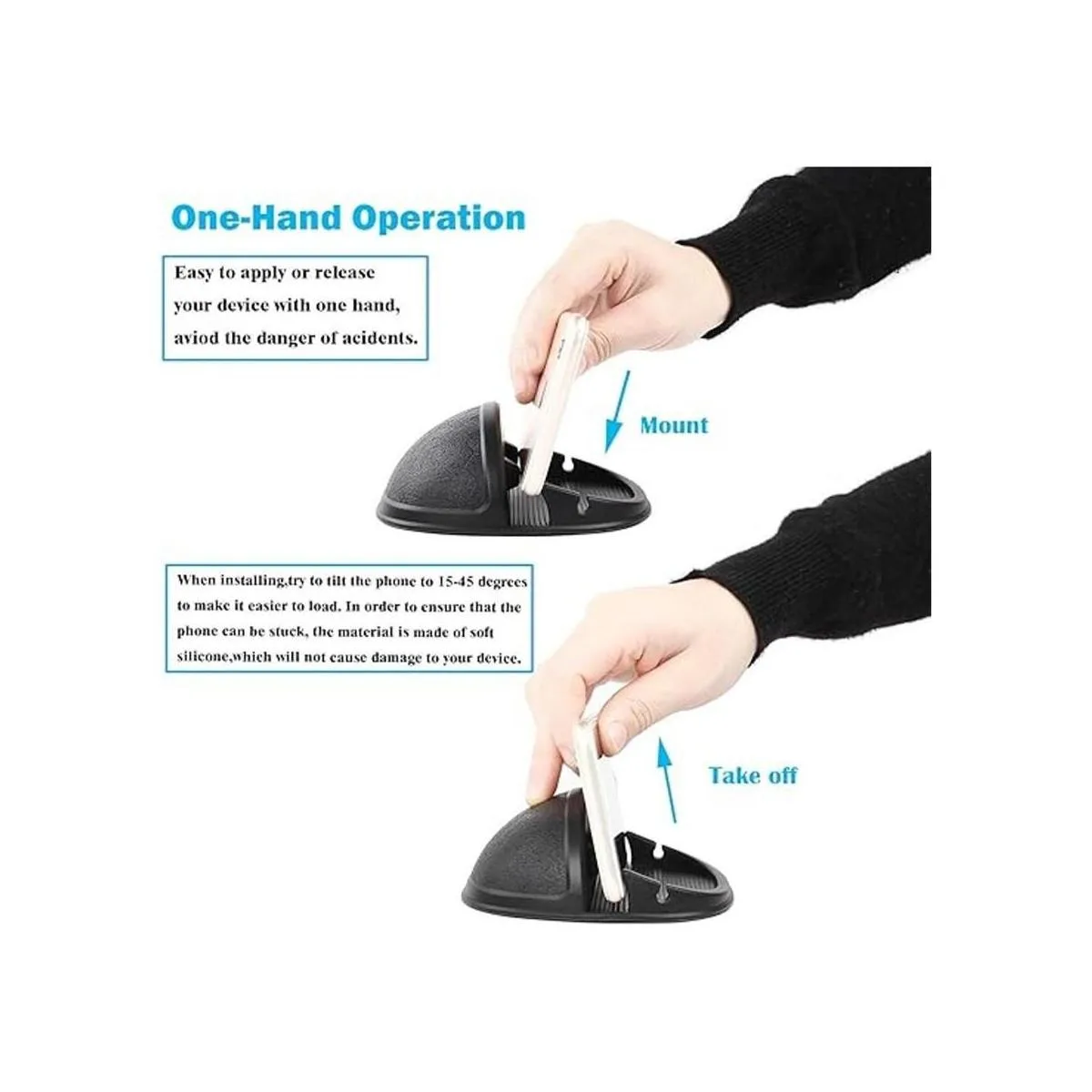 One-Hand Operation

Easy to apply or release your device with one hand, aviod the danger of acidents.

Mount

When installing,try to tilt the phone to 15-45 degrees to make it easier to load. In order to ensure that the phone can be stuck, the material is made of soft silicone,which will not cause damage to your device.

Take off