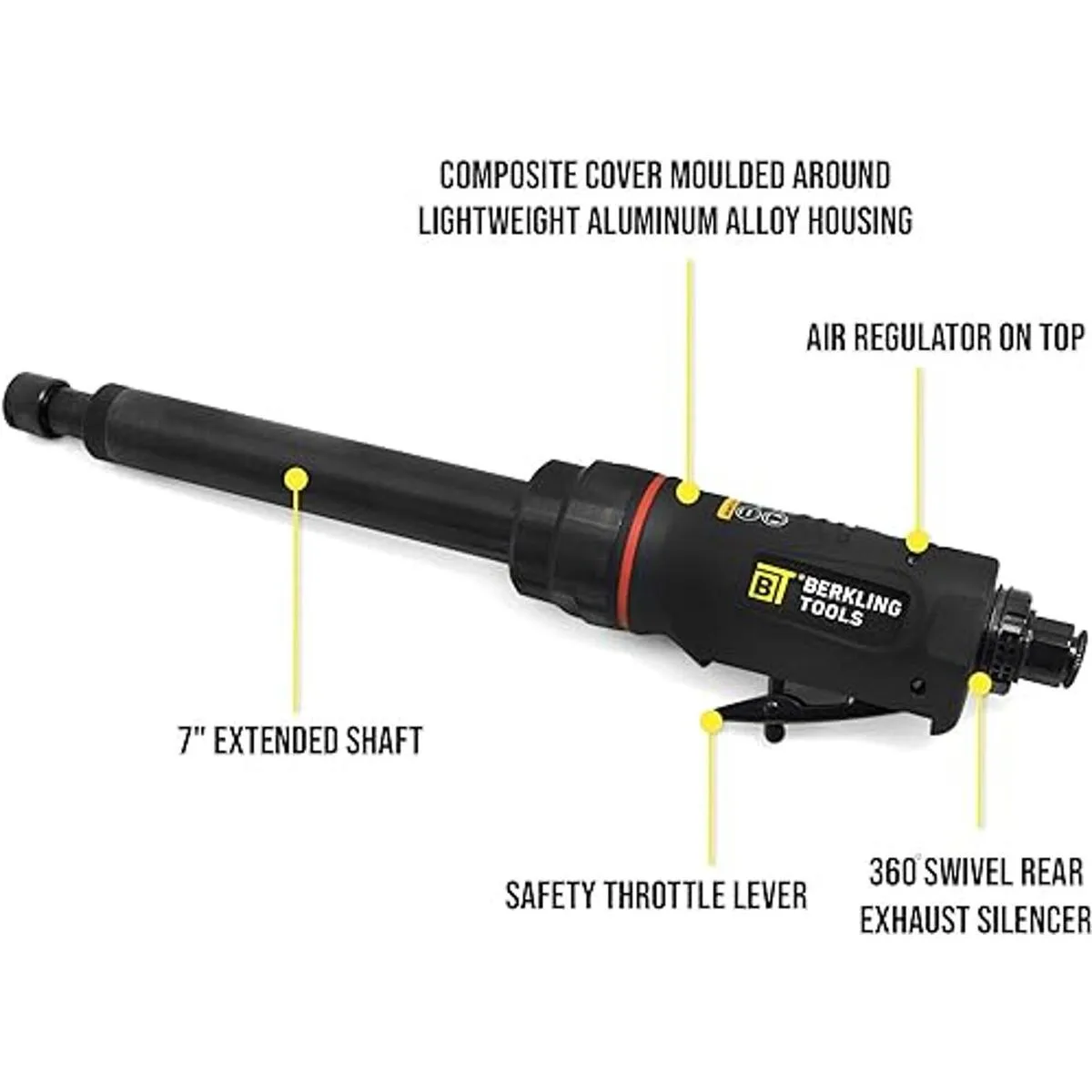 COMPOSITE COVER MOULDED AROUND LIGHTWEIGHT ALUMINUM ALLOY HOUSING

AIR REGULATOR ON TOP

BT BERKLING TOOLS

7" EXTENDED SHAFT

SAFETY THROTTLE LEVER

360° SWIVEL REAR EXHAUST SILENCER