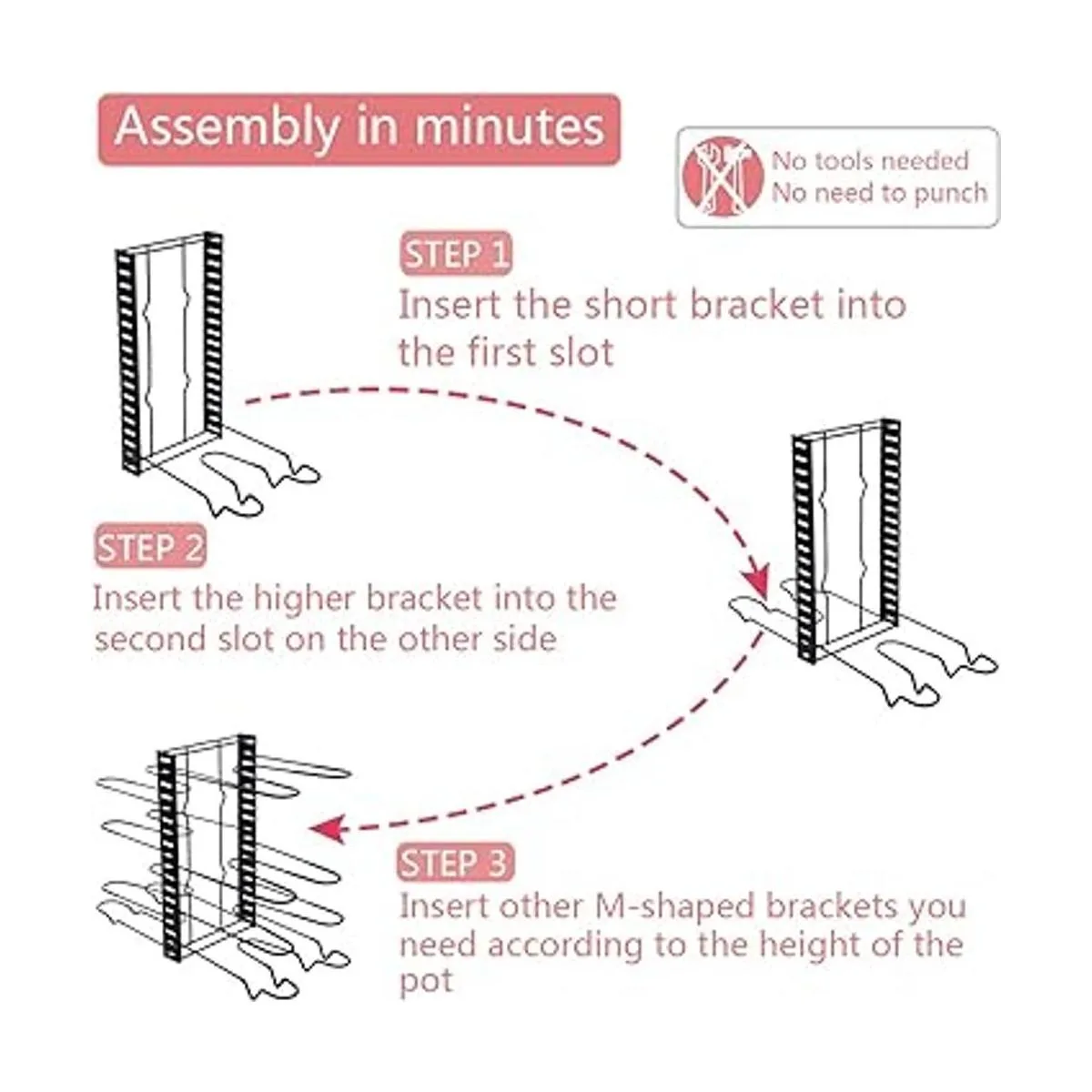 Assembly in minutes

No tools needed
No need to punch

STEP 1
Insert the short bracket into the first slot

STEP 2
Insert the higher bracket into the second slot on the other side

STEP 3
Insert other M-shaped brackets you need according to the height of the pot