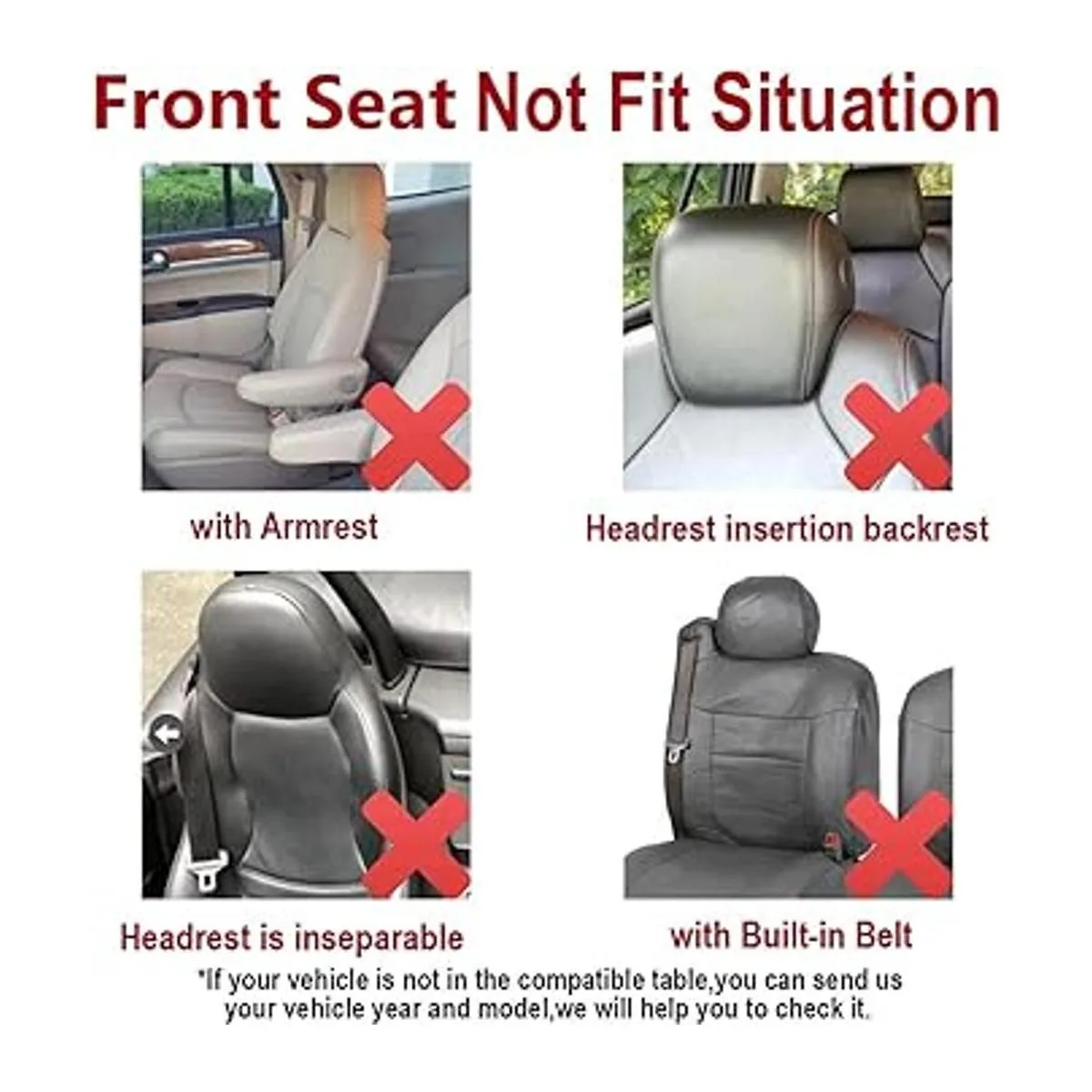 Front Seat Not Fit Situation

with Armrest

Headrest insertion backrest

Headrest is inseparable

with Built-in Belt

*If your vehicle is not in the compatible table,you can send us your vehicle year and model,we will help you to check it.