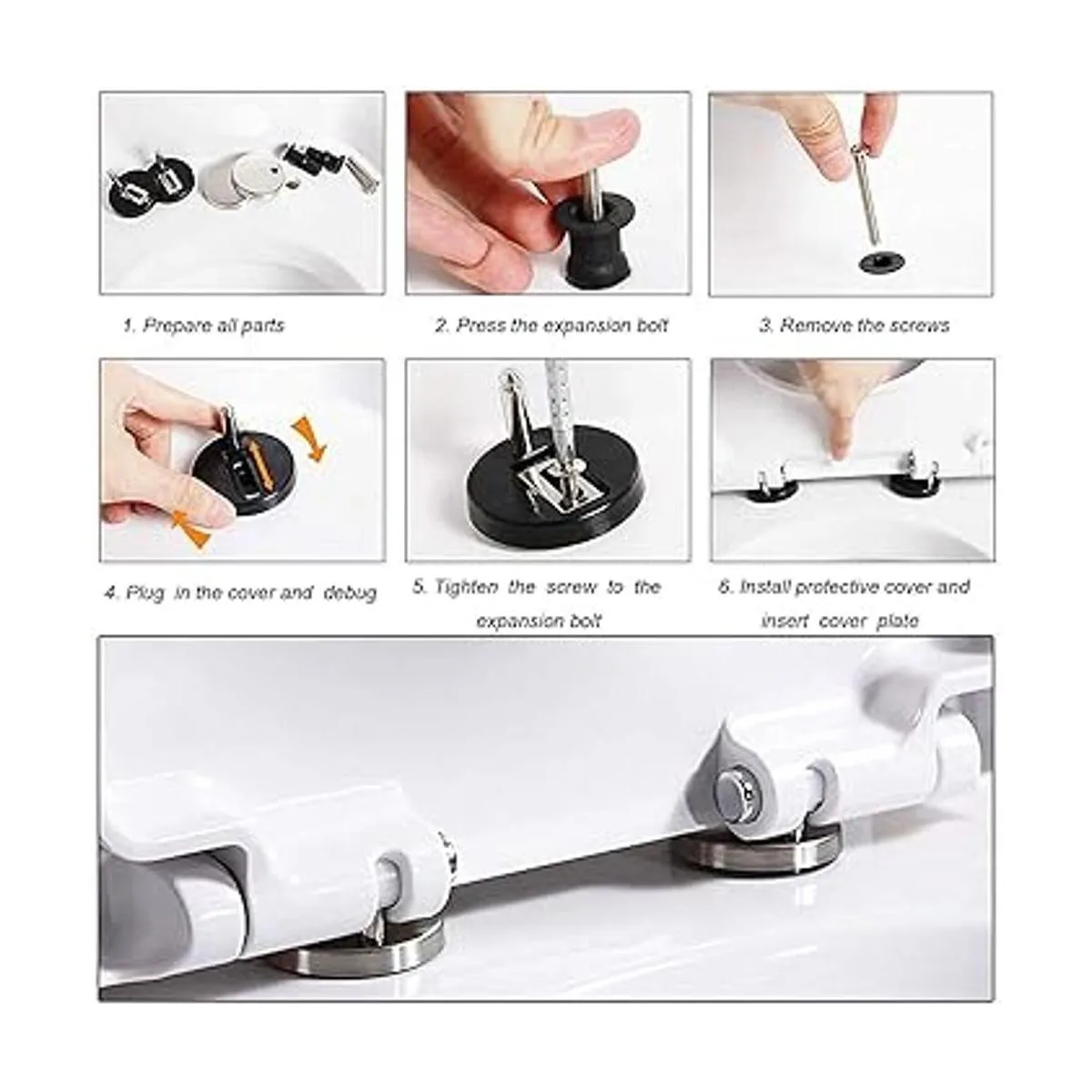 1. Prepare all parts

2. Press the expansion bolt

3. Remove the screws

4. Plug in the cover and debug

5. Tighten the screw to the expansion bolt

6. Install protective cover and insert cover plate