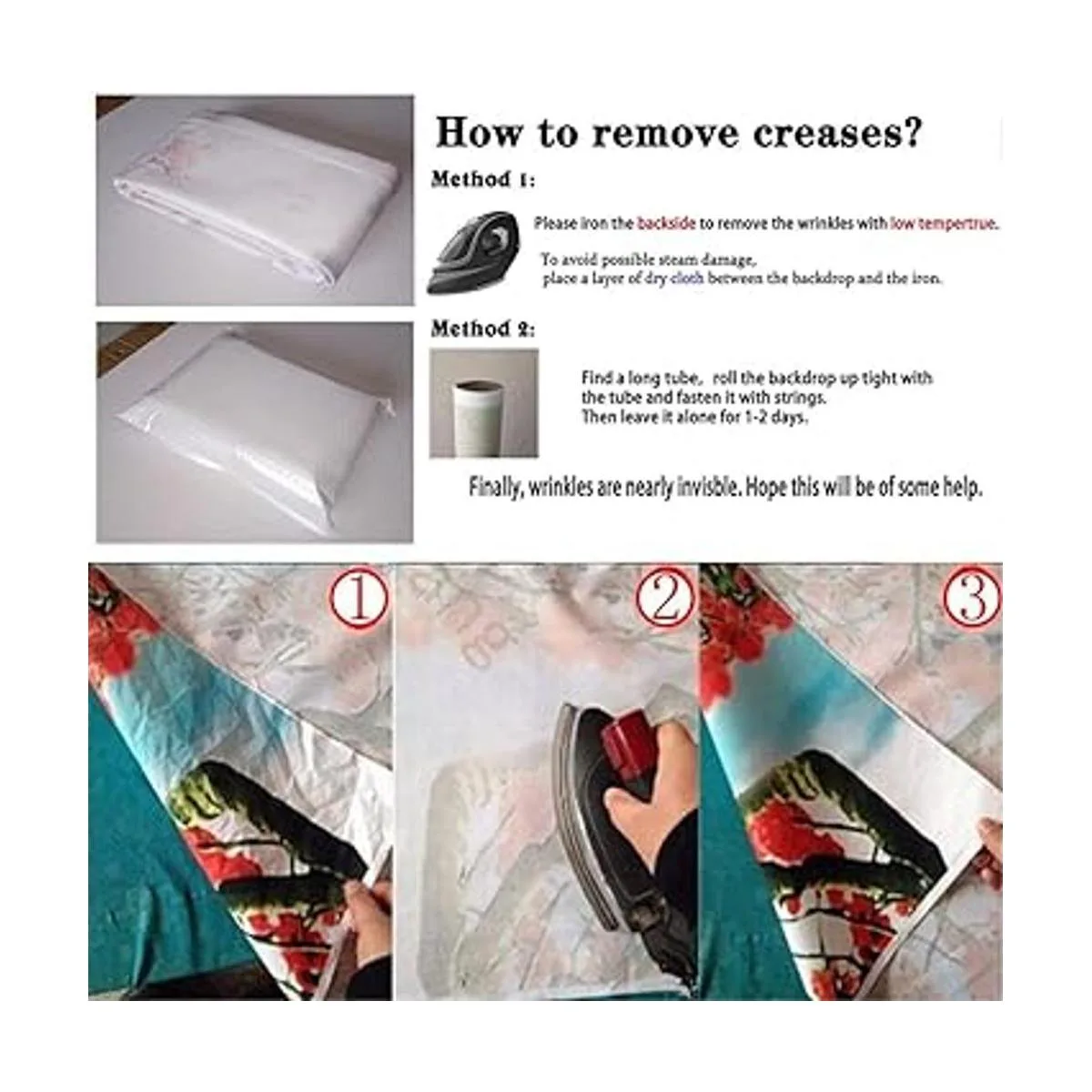 How to remove creases?

Method 1:

Please iron the backside to remove the wrinkles with low tempertrue.

To avoid possible steam damage, place a layer of dry cloth between the backdrop and the iron.

Method 2:

Find a long tube, roll the backdrop up tight with the tube and fasten it with strings. Then leave it alone for 1-2 days.

Finally, wrinkles are nearly invisble. Hope this will be of some help.

①

②

③