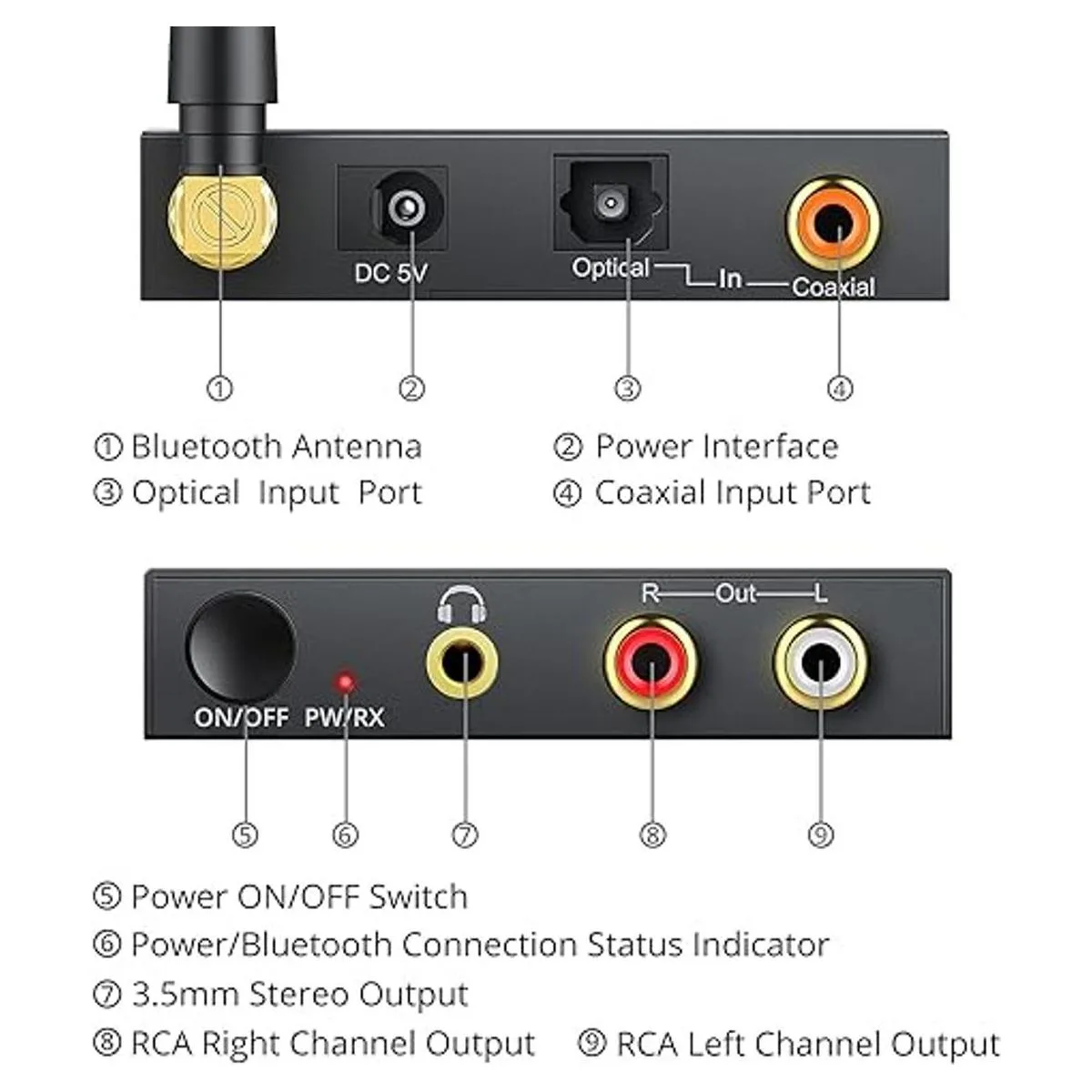 DC 5V

Optical In Coaxial

① ② ③ ④

① Bluetooth Antenna ② Power Interface
③ Optical Input Port ④ Coaxial Input Port

R Out L

ON/OFF PW/RX

⑤ ⑥ ⑦ ⑧ ⑨

⑤ Power ON/OFF Switch
⑥ Power/Bluetooth Connection Status Indicator
⑦ 3.5mm Stereo Output
⑧ RCA Right Channel Output ⑨ RCA Left Channel Output