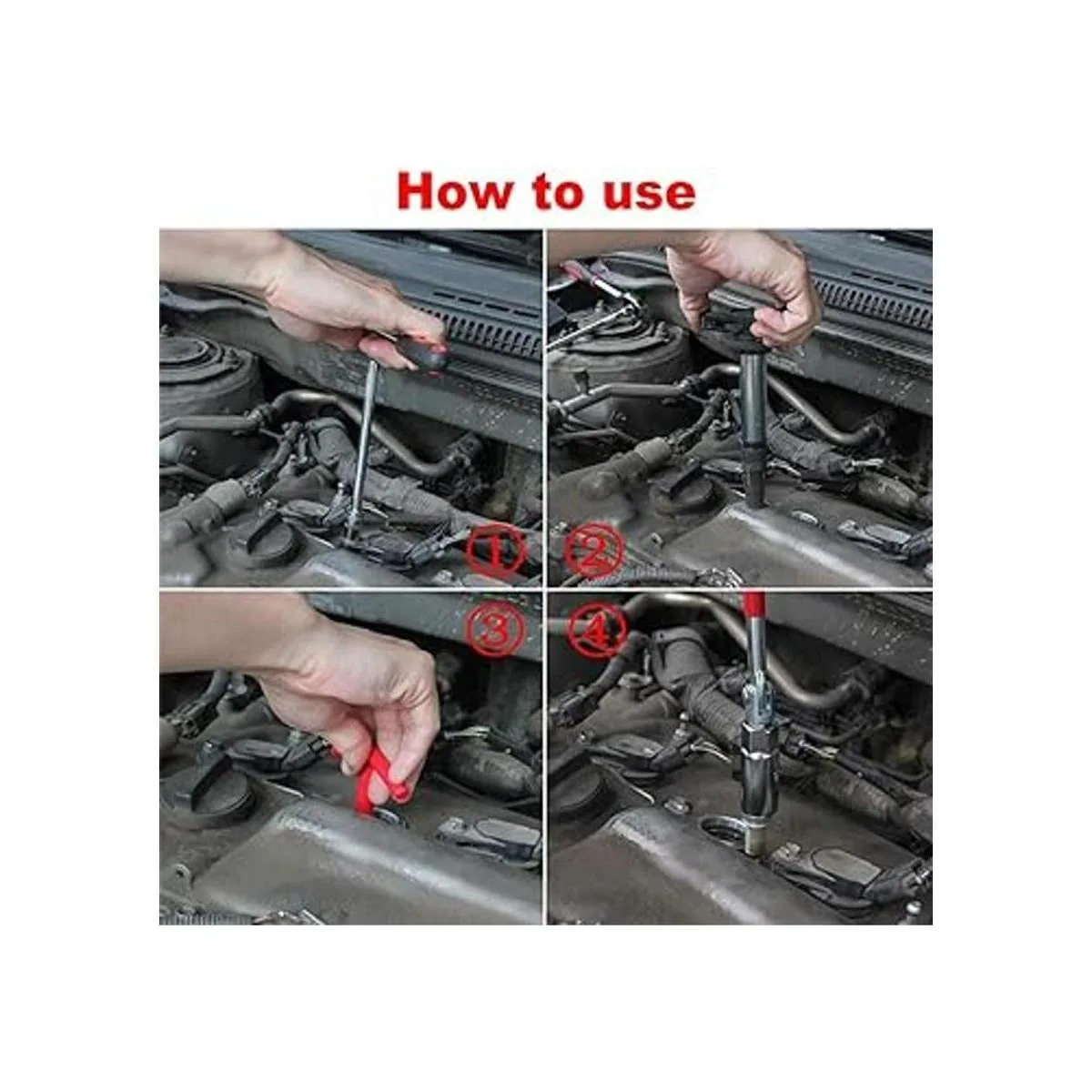 How to use

①

②

③

④