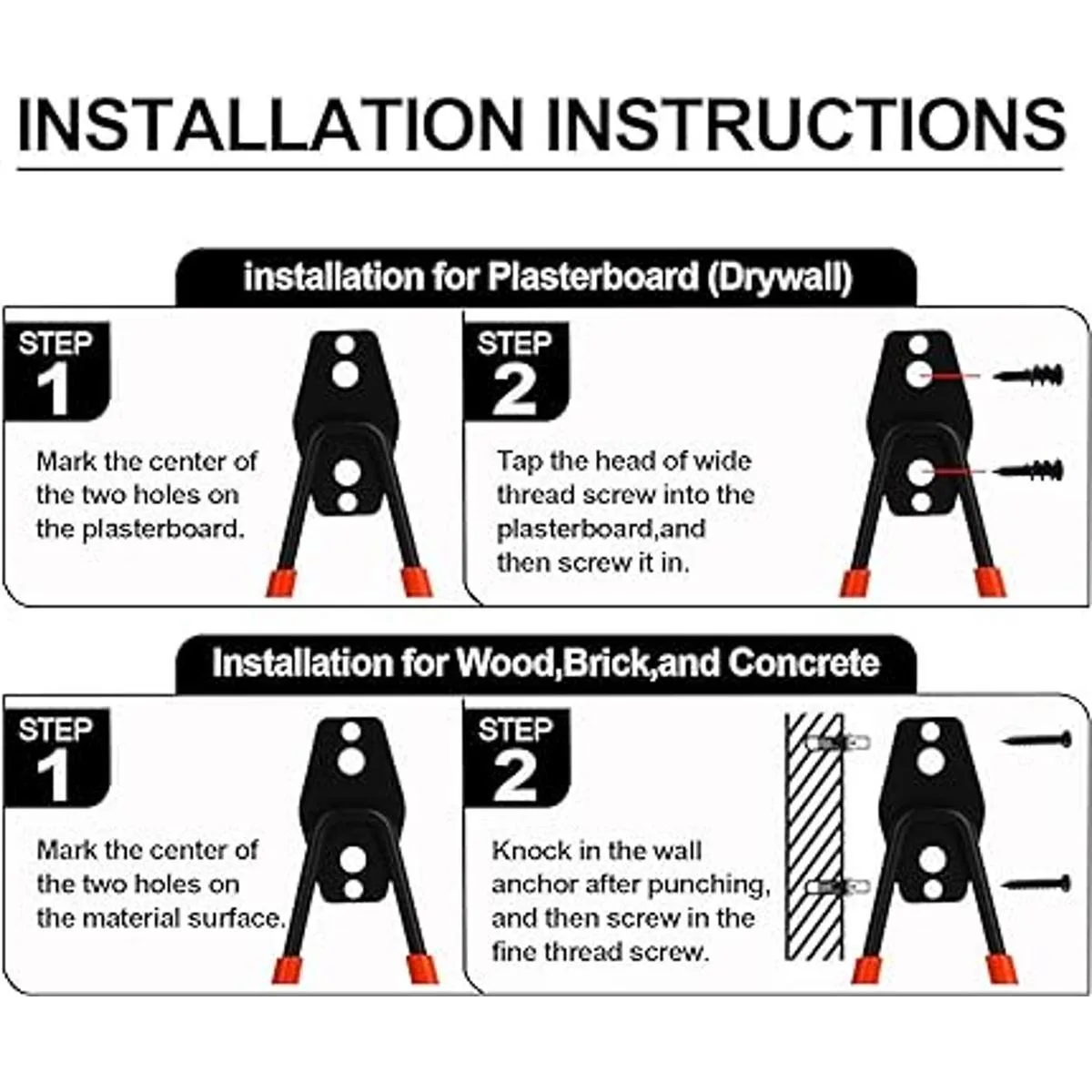 INSTALLATION INSTRUCTIONS

installation for Plasterboard (Drywall)

STEP 1

Mark the center of the two holes on the plasterboard.

STEP 2

Tap the head of wide thread screw into the plasterboard,and then screw it in.

Installation for Wood,Brick,and Concrete

STEP 1

Mark the center of the two holes on the material surface.

STEP 2

Knock in the wall anchor after punching, and then screw in the fine thread screw.