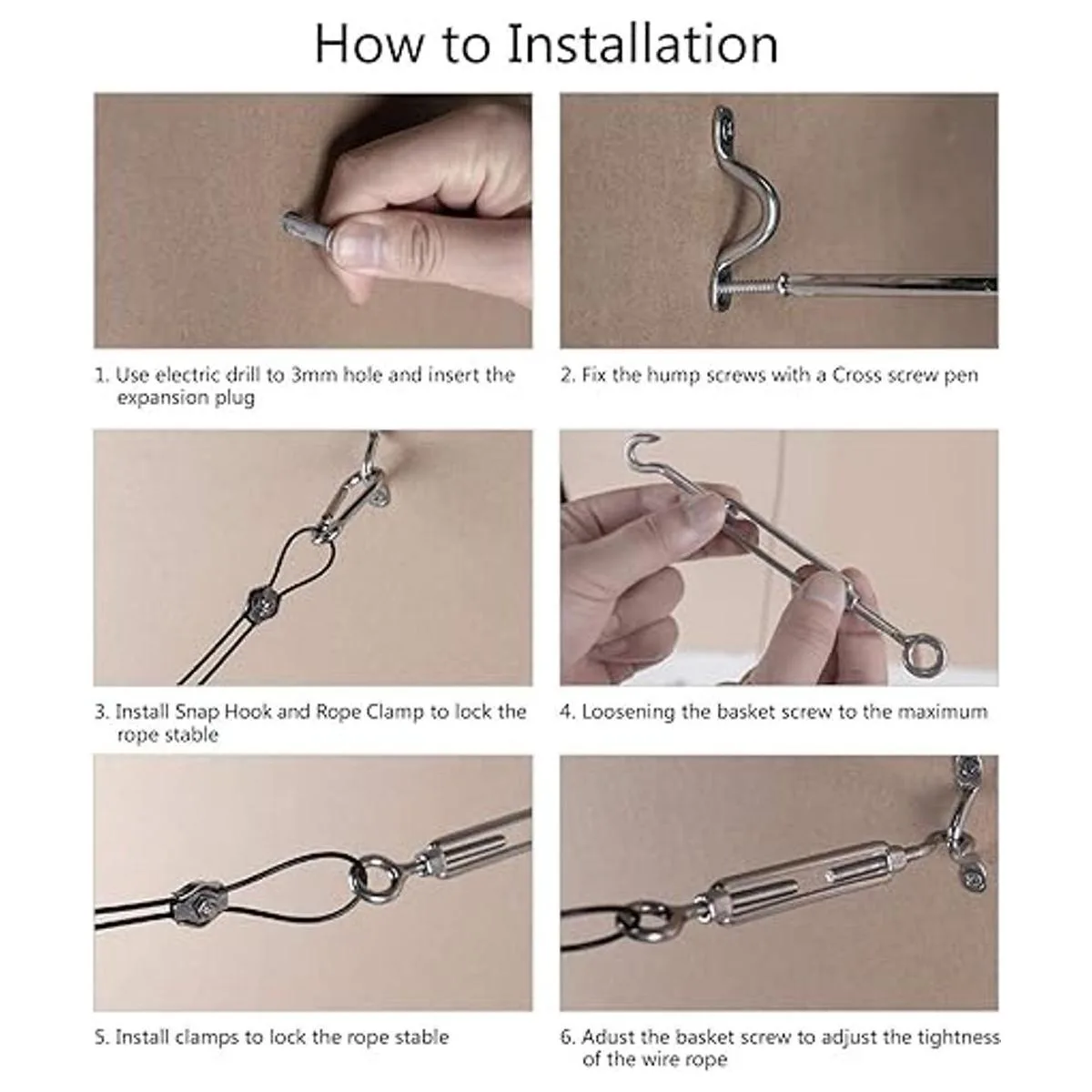 How to Installation

1. Use electric drill to 3mm hole and insert the expansion plug

2. Fix the hump screws with a Cross screw pen

3. Install Snap Hook and Rope Clamp to lock the rope stable

4. Loosening the basket screw to the maximum

5. Install clamps to lock the rope stable

6. Adust the basket screw to adjust the tightness of the wire rope