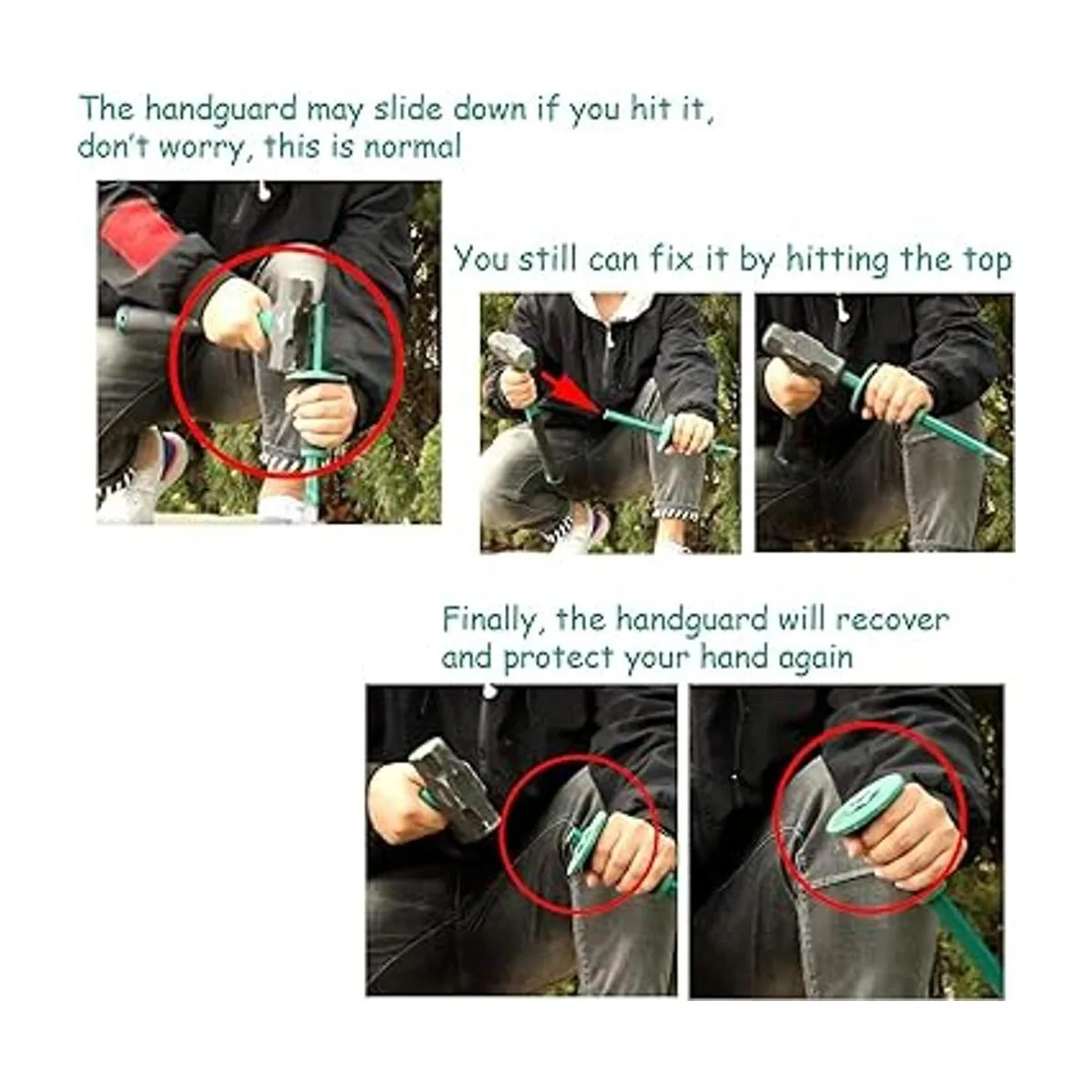 The handguard may slide down if you hit it, don't worry, this is normal

You still can fix it by hitting the top

Finally, the handguard will recover and protect your hand again