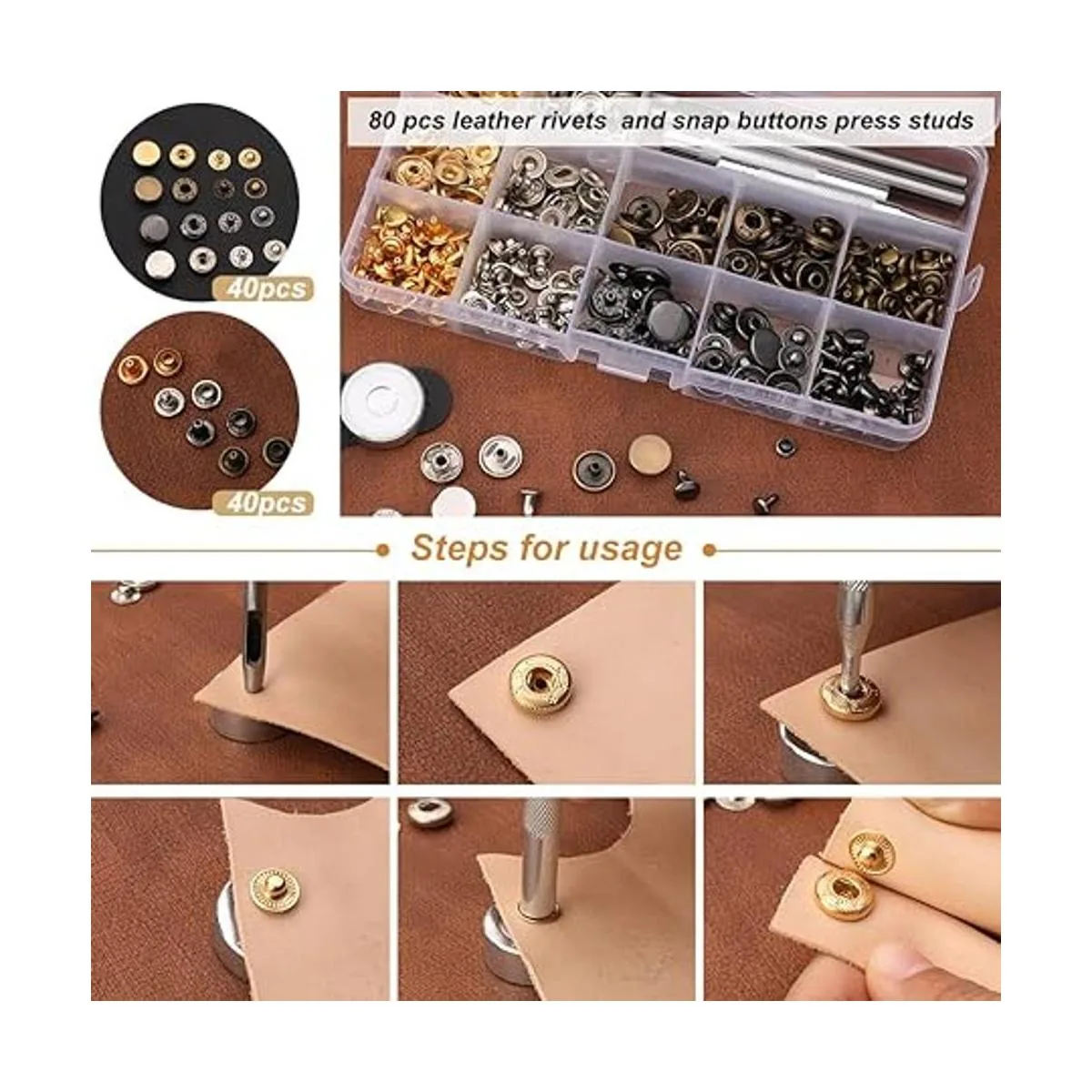 80 pcs leather rivets and snap buttons press studs

40pcs

40pcs

Steps for usage