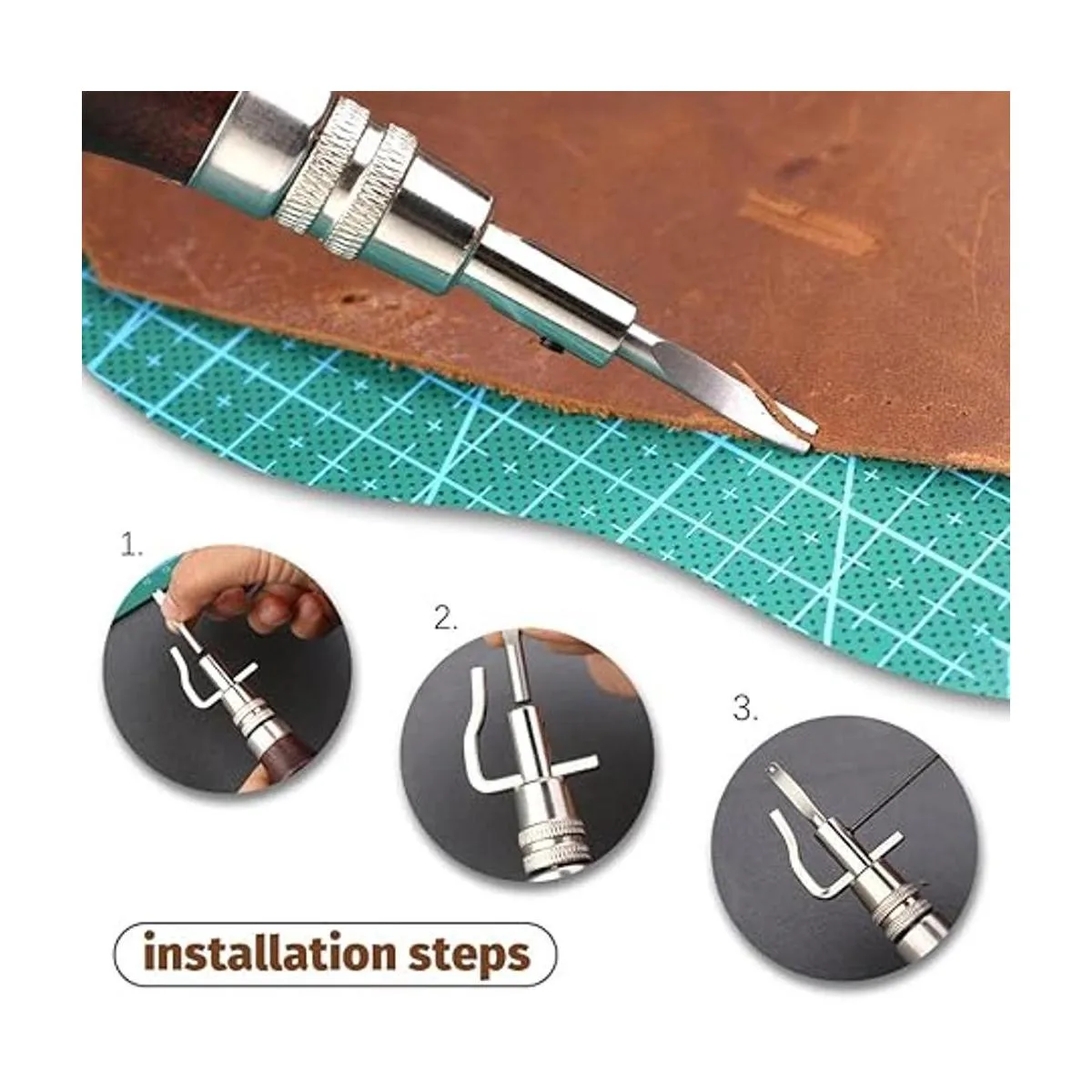 1.

2.

3.

installation steps