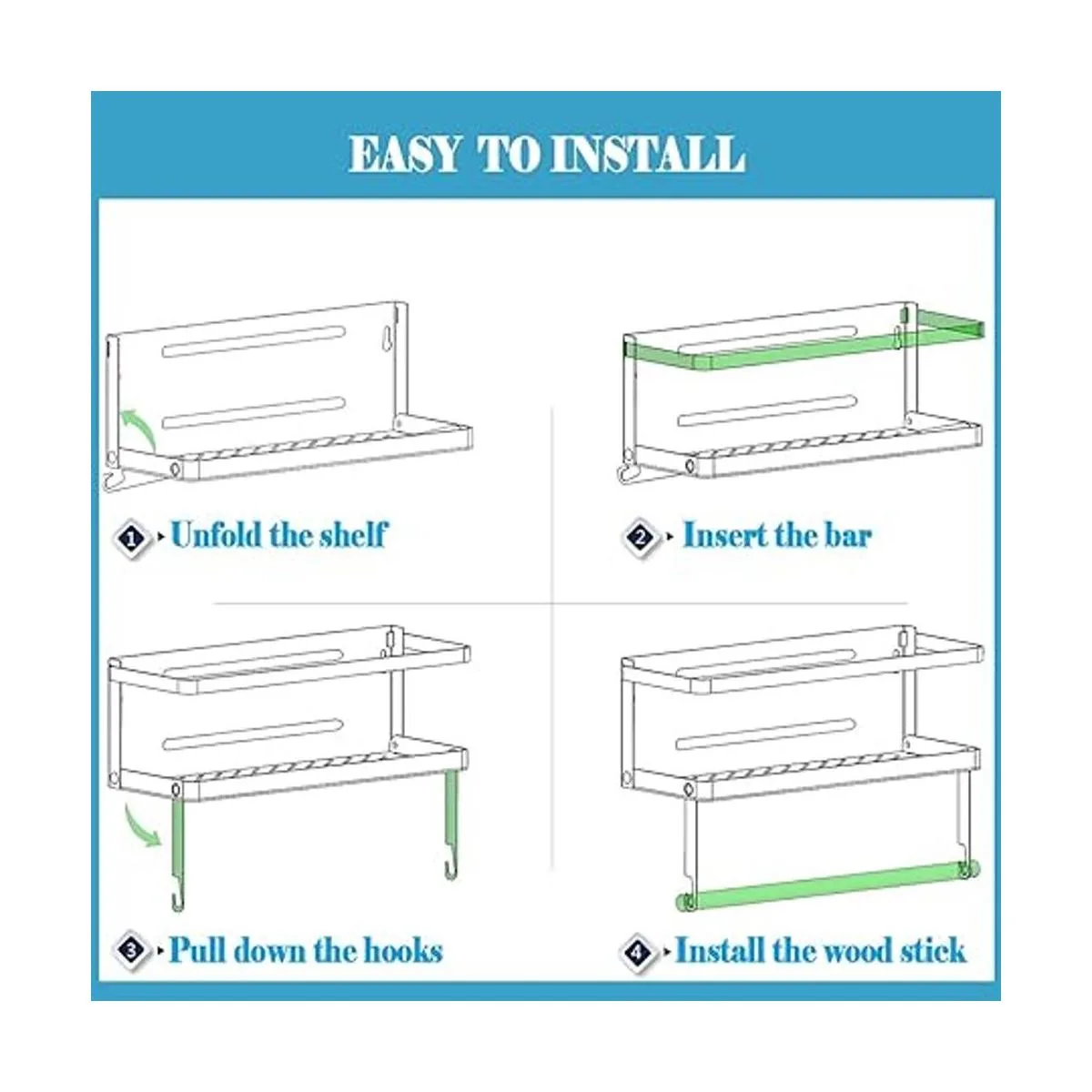 EASY TO INSTALL

1 Unfold the shelf

2 Insert the bar

3 Pull down the hooks

4 Install the wood stick