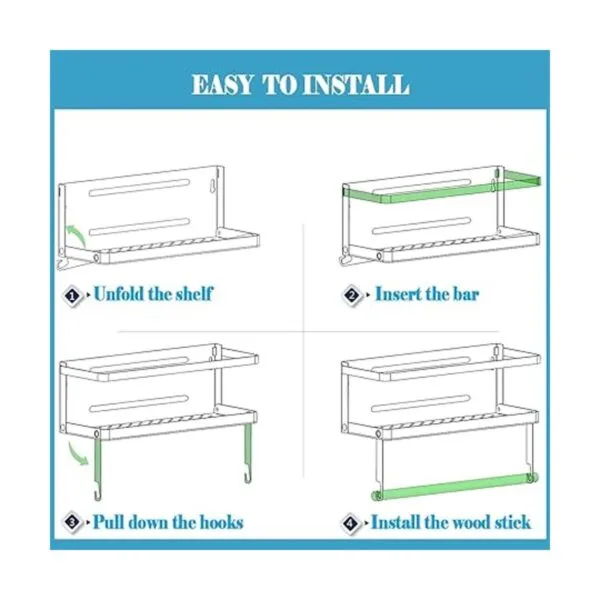 EASY TO INSTALL

1 Unfold the shelf

2 Insert the bar

3 Pull down the hooks

4 Install the wood stick