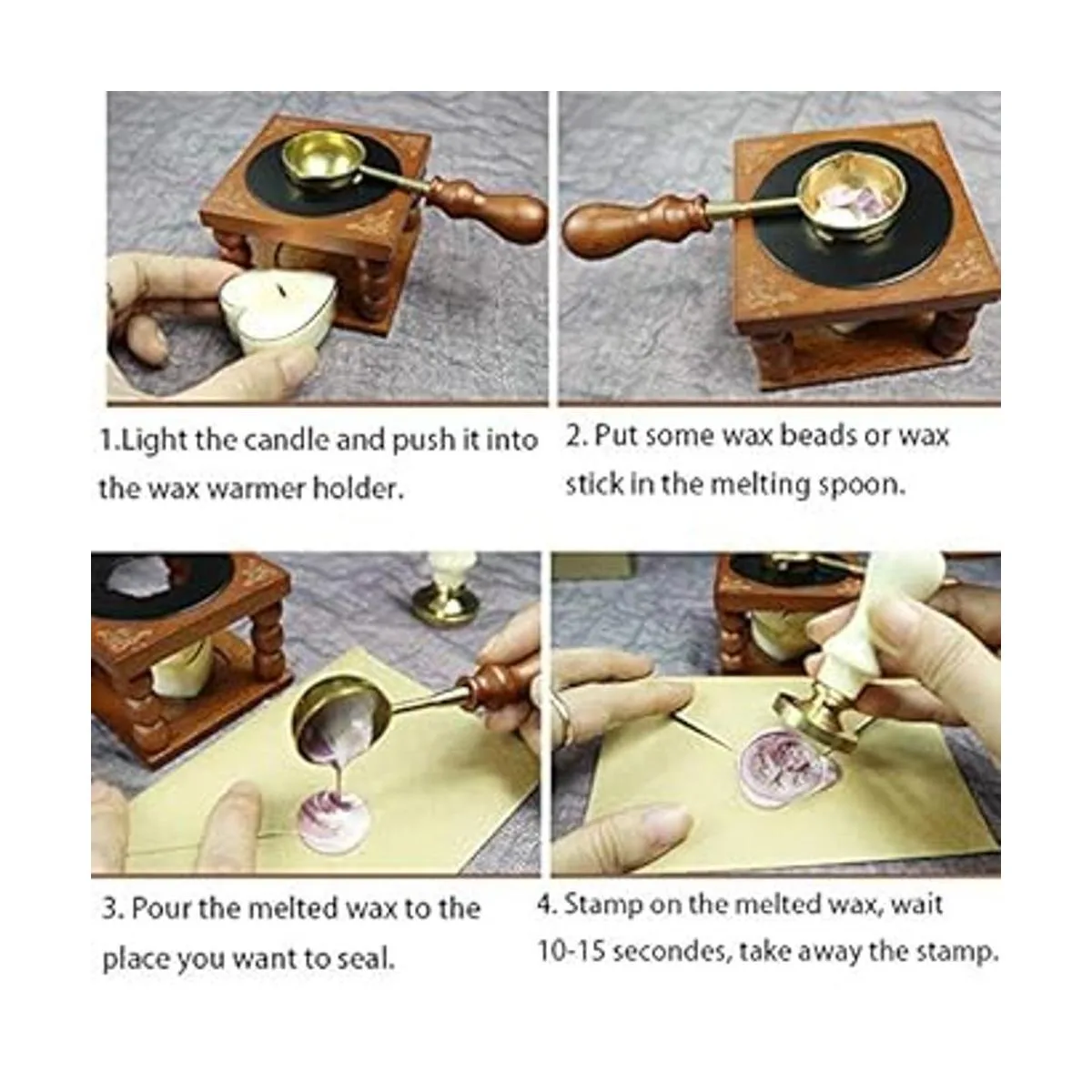 1.Light the candle and push it into the wax warmer holder.

2. Put some wax beads or wax stick in the melting spoon.

3. Pour the melted wax to the place you want to seal.

4. Stamp on the melted wax, wait 10-15 secondes, take away the stamp.