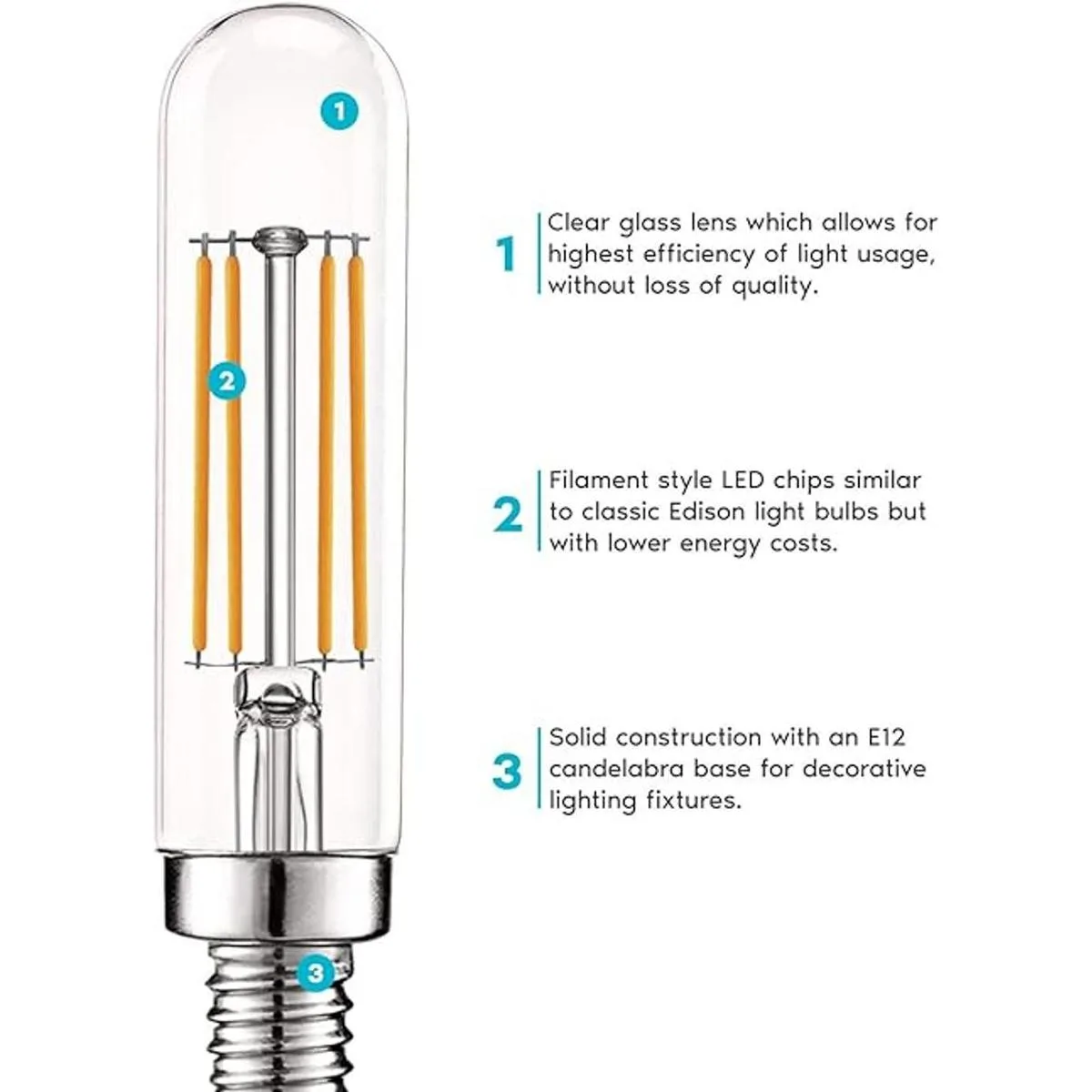 1

2

3

1 Clear glass lens which allows for highest efficiency of light usage, without loss of quality.

2 Filament style LED chips similar to classic Edison light bulbs but with lower energy costs.

3 Solid construction with an E12 candelabra base for decorative lighting fixtures.