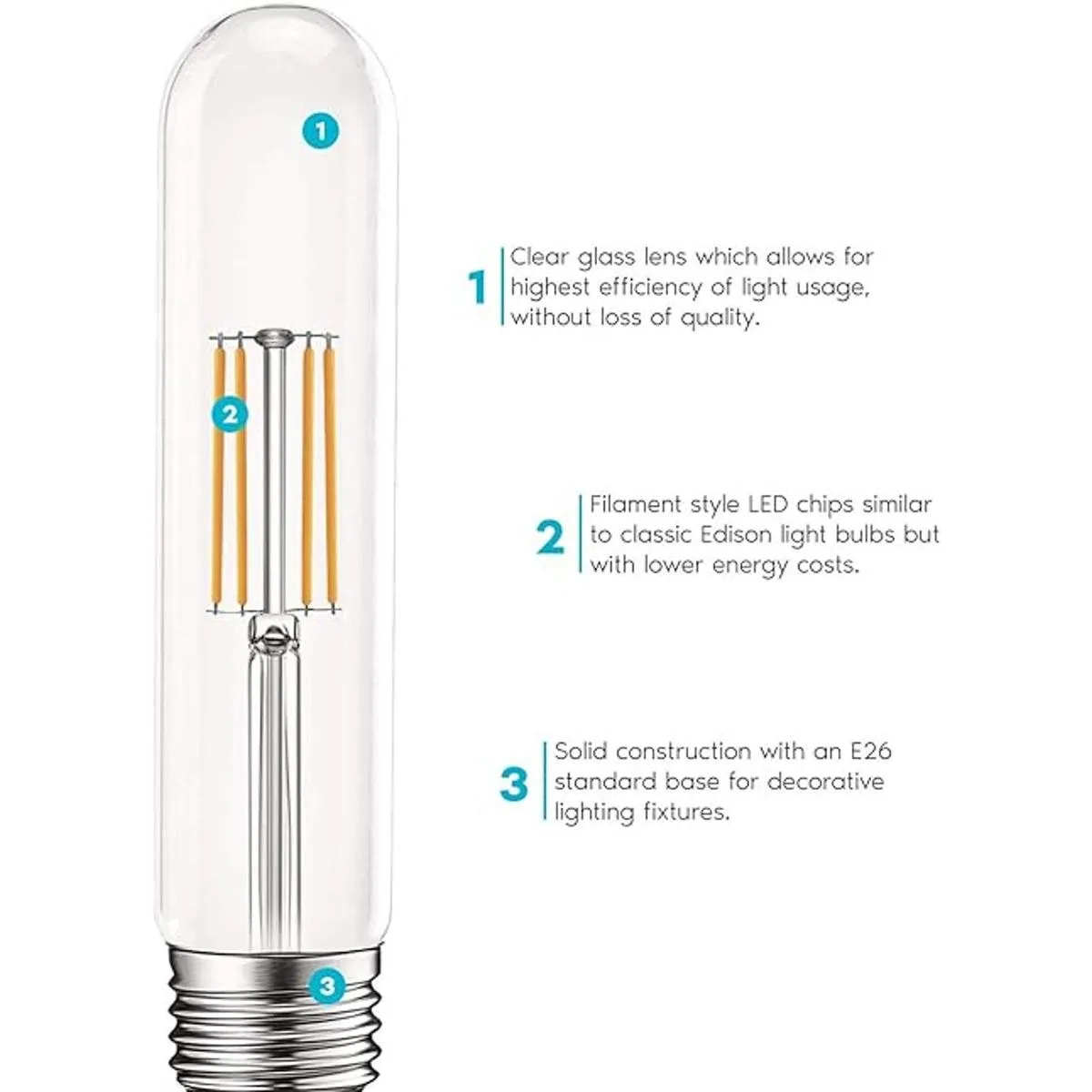 1

2

3

1 Clear glass lens which allows for highest efficiency of light usage, without loss of quality.

2 Filament style LED chips similar to classic Edison light bulbs but with lower energy costs.

3 Solid construction with an E26 standard base for decorative lighting fixtures.