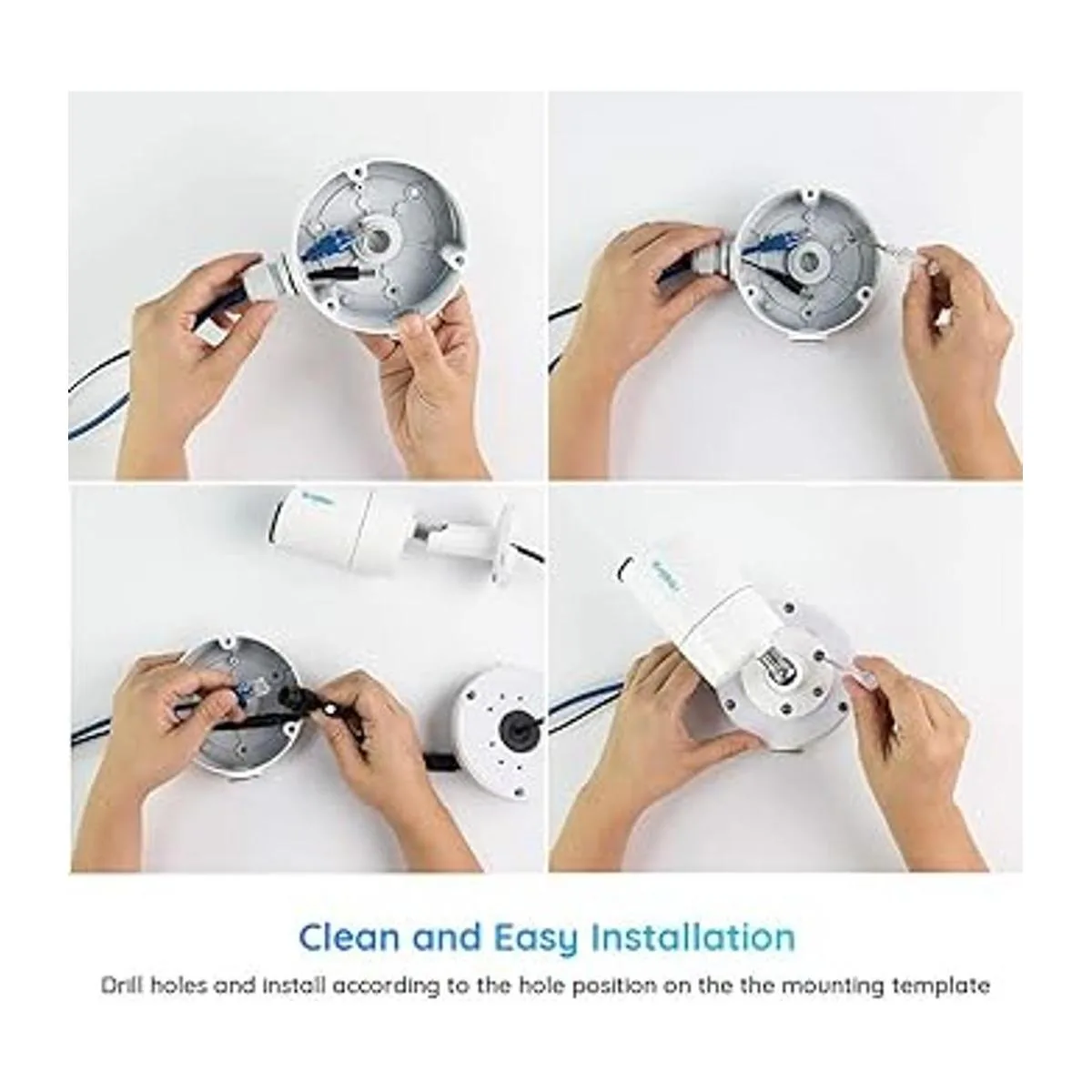 Clean and Easy Installation

Drill holes and install according to the hole position on the the mounting template