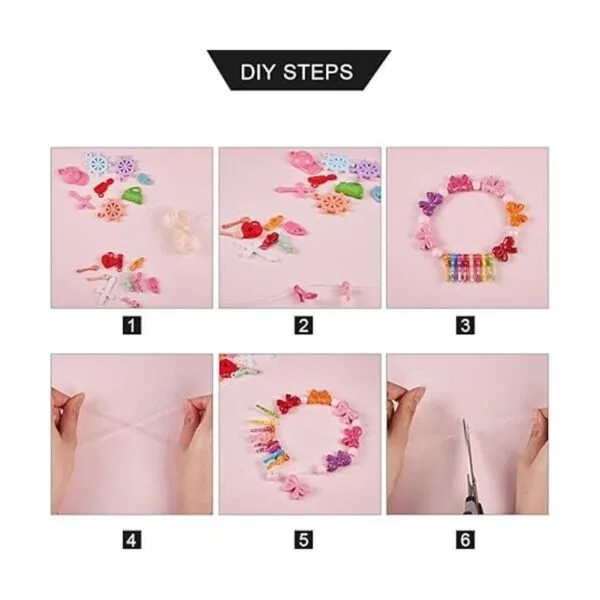 DIY STEPS

1

2

3

4

5

6