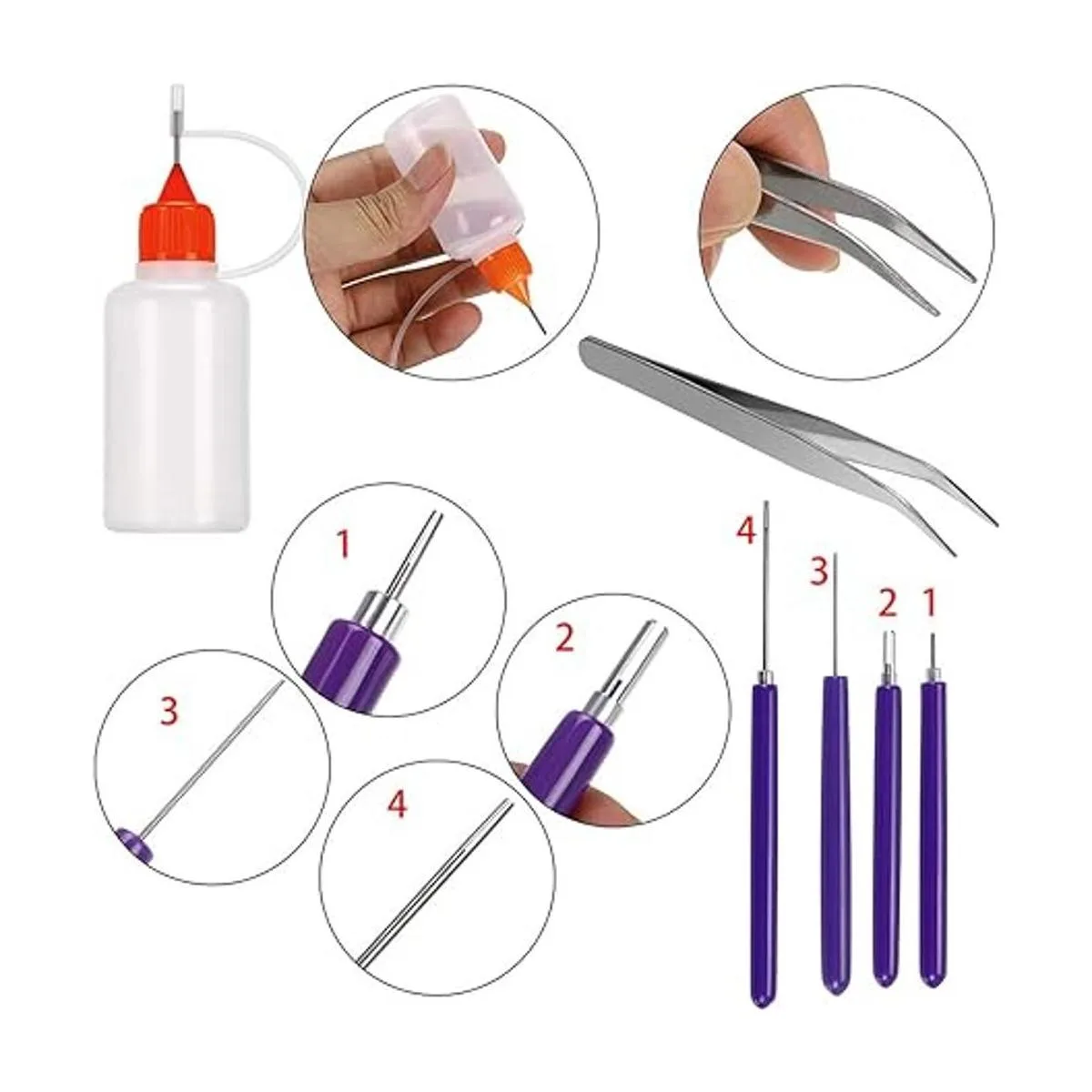 1

2

3

4

4 3 2 1